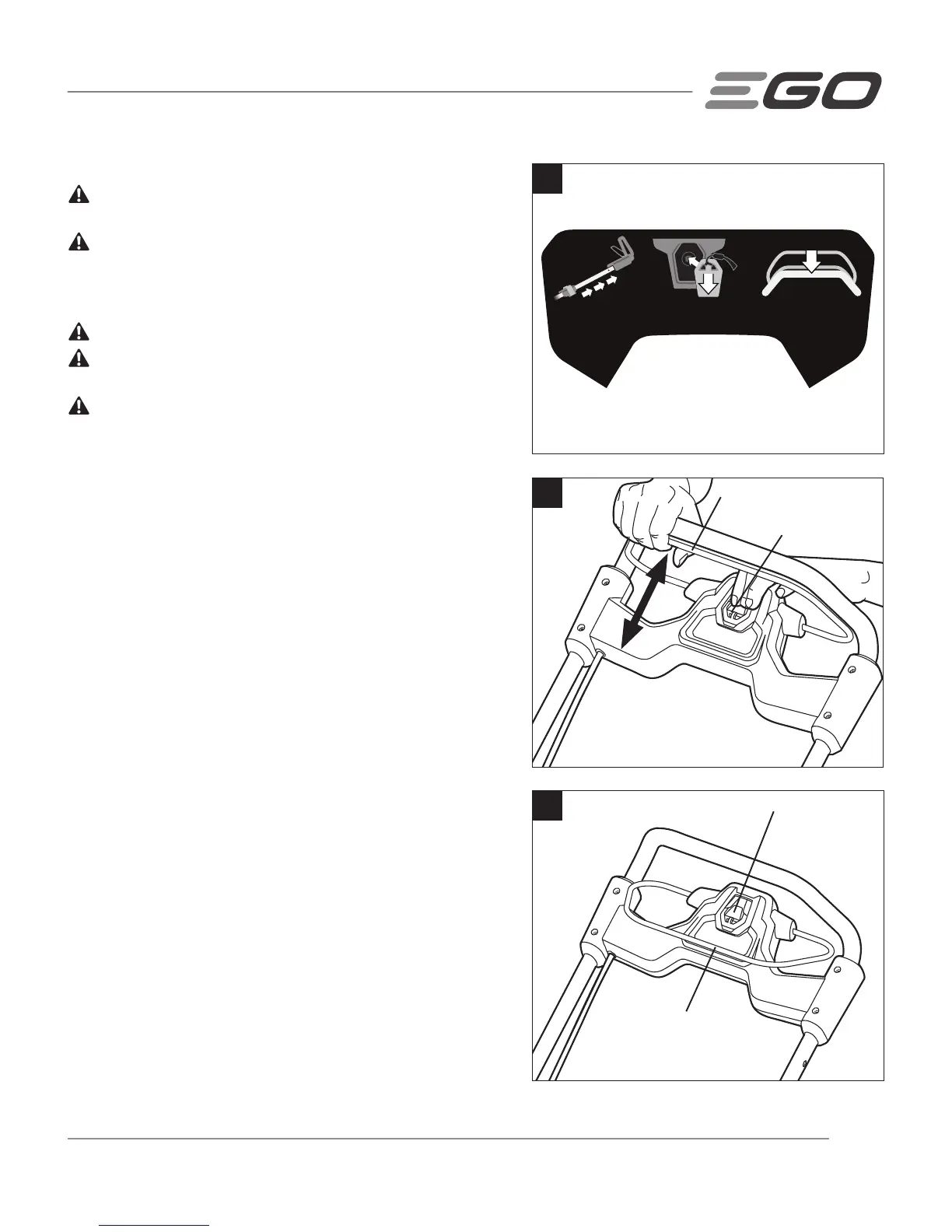 EGO