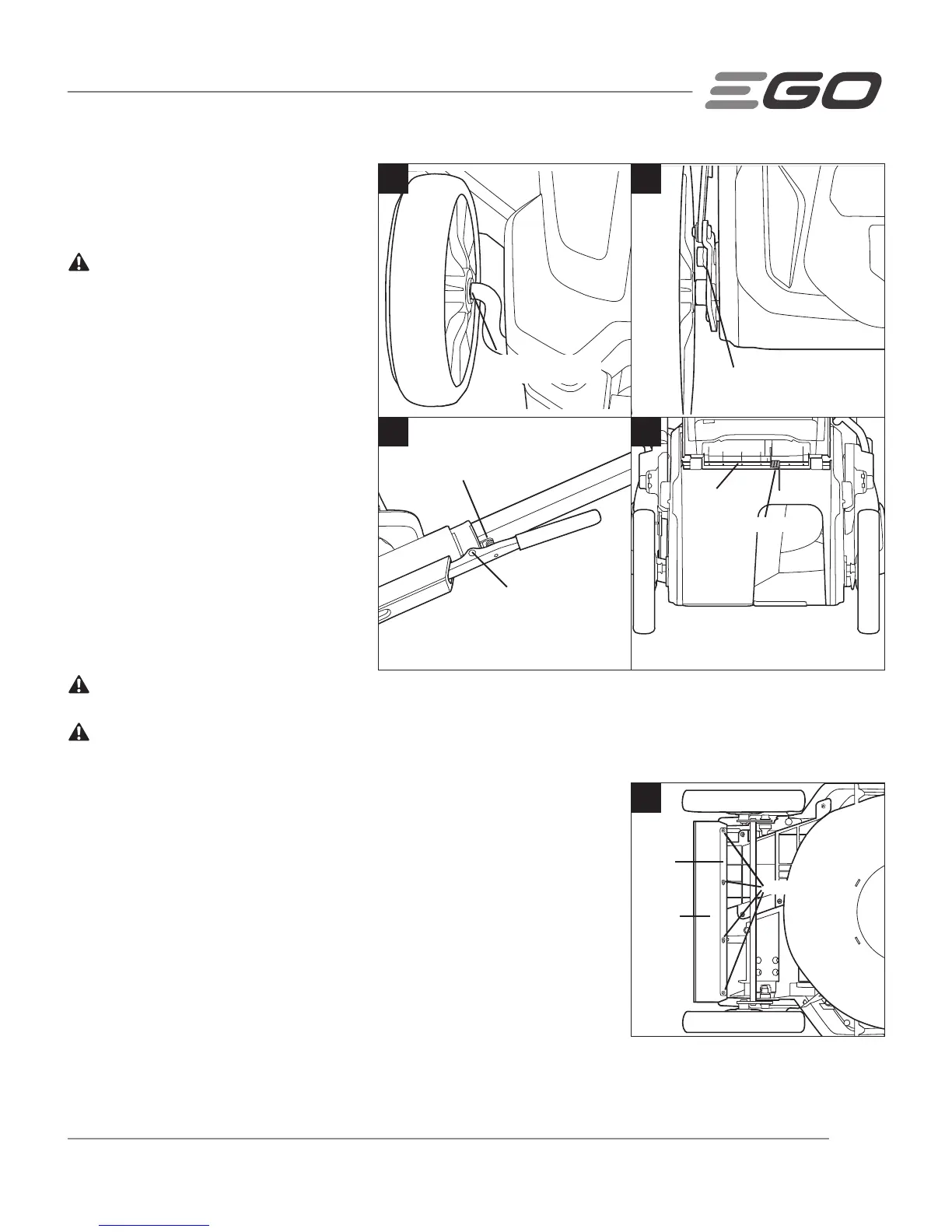 EGO