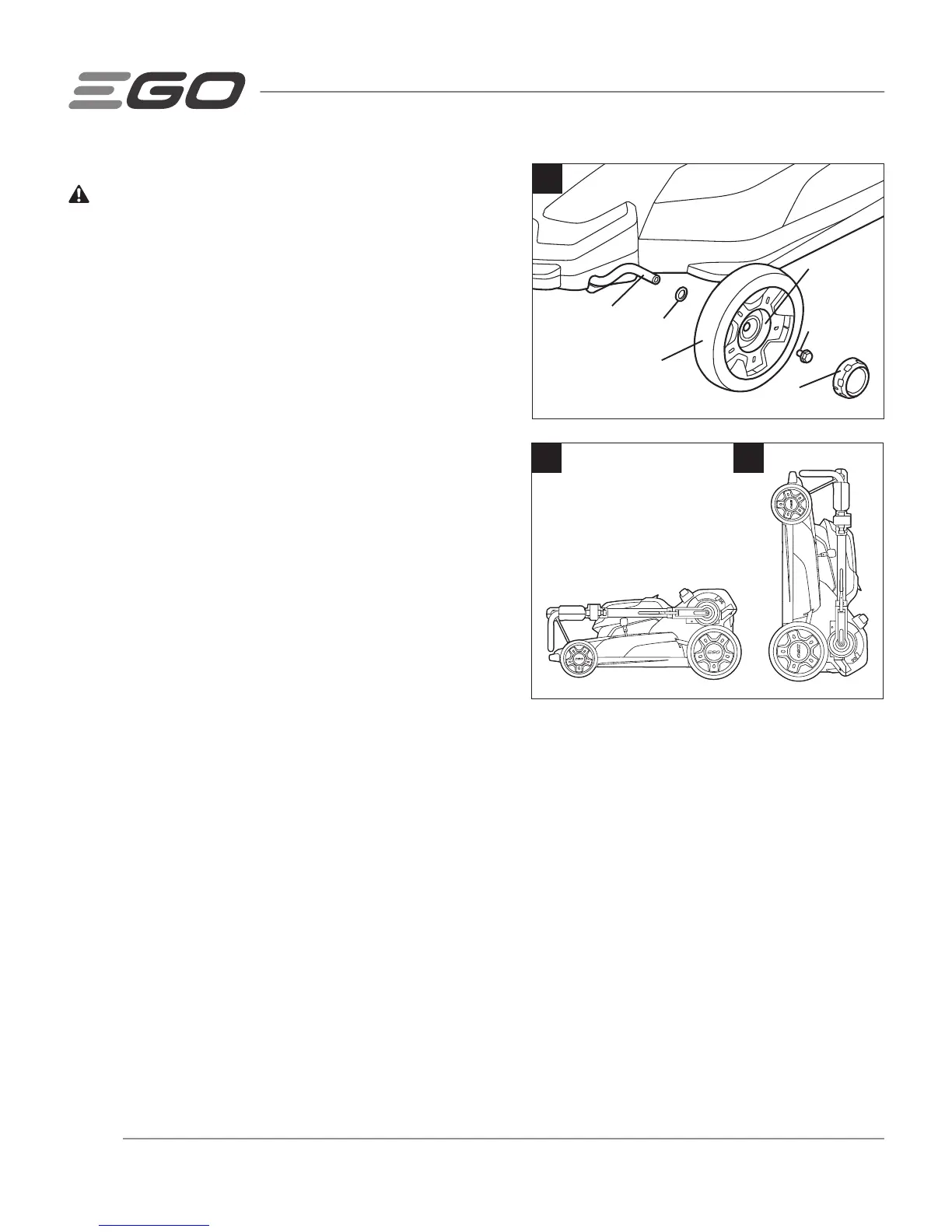 EGO