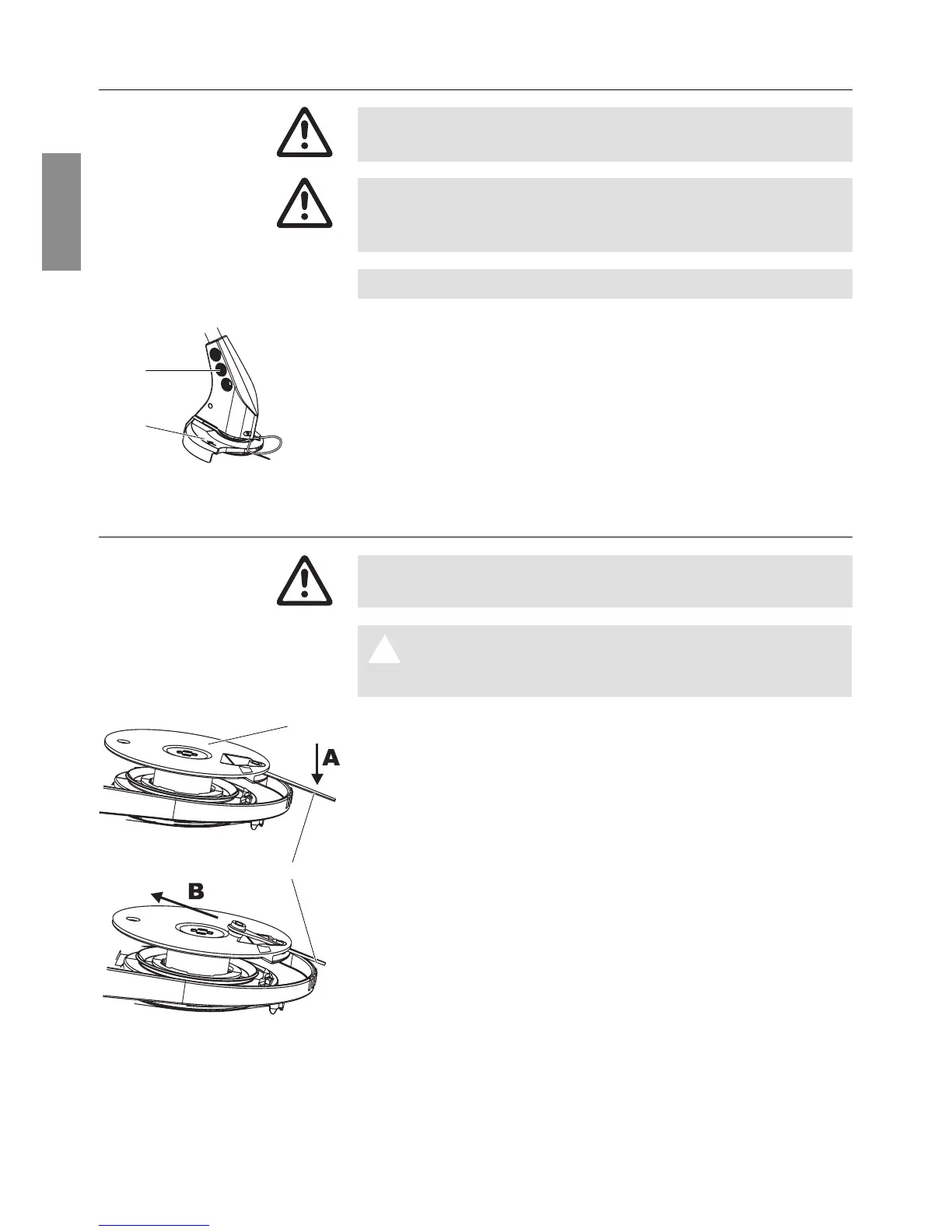 A

B