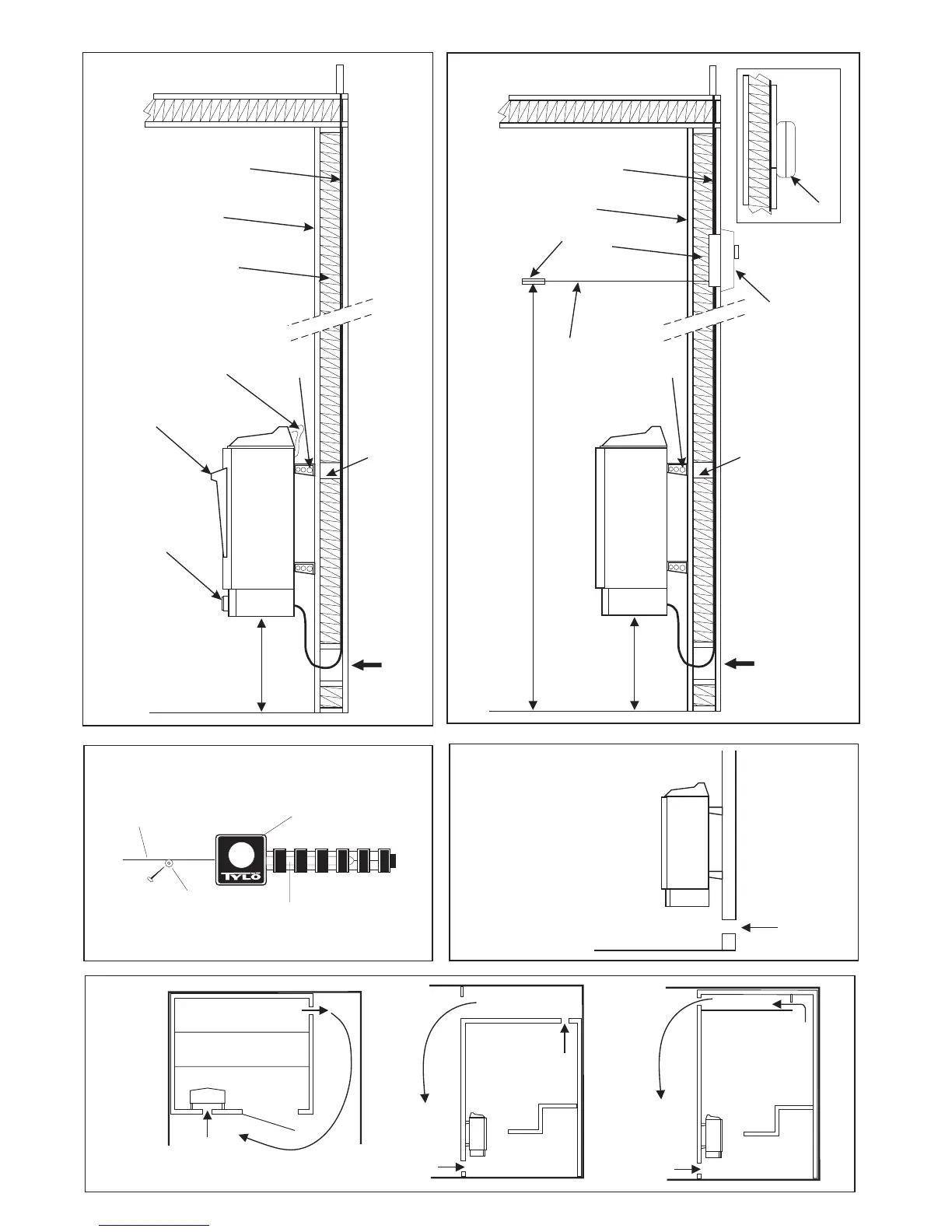 TYLÖ