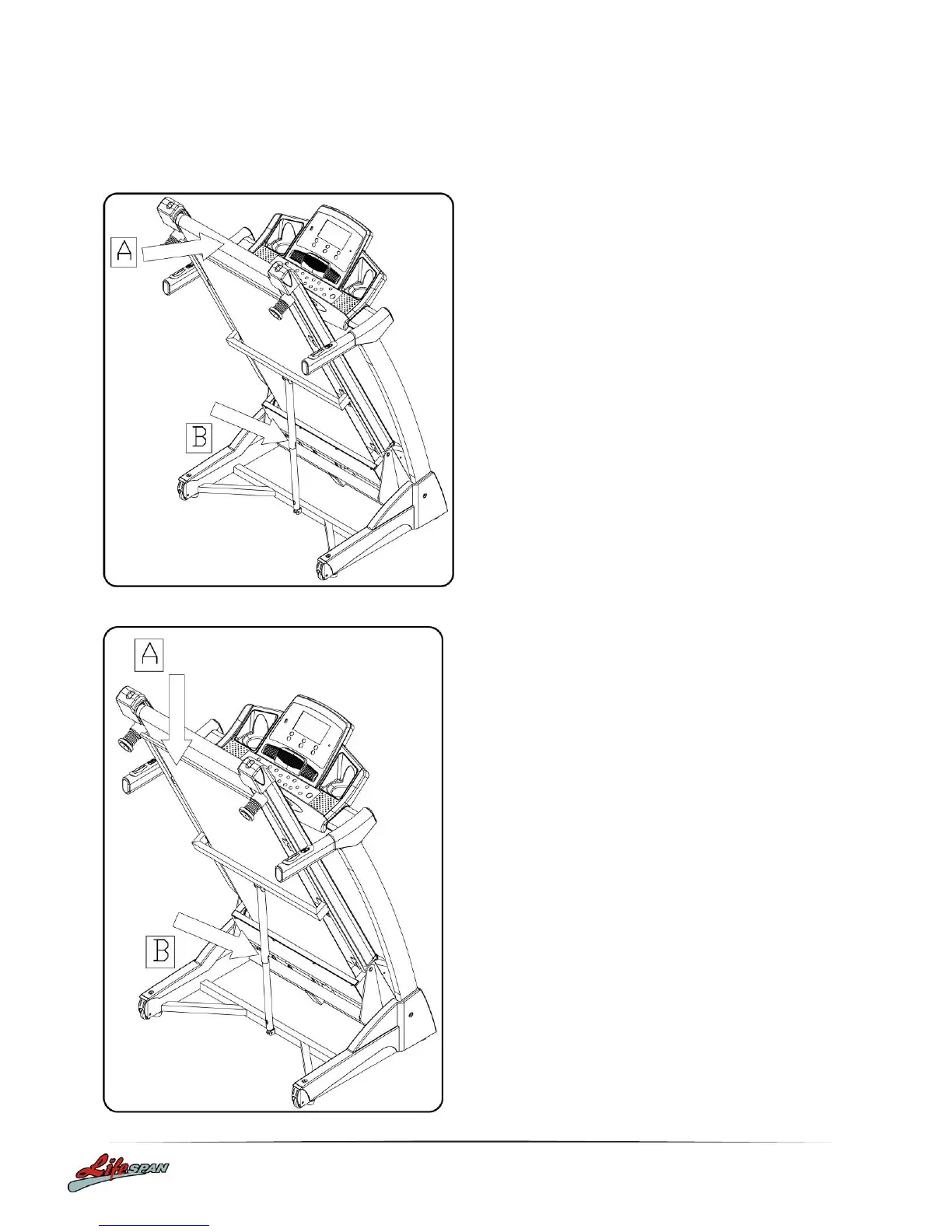 A

B

A

B

LifeSPAN