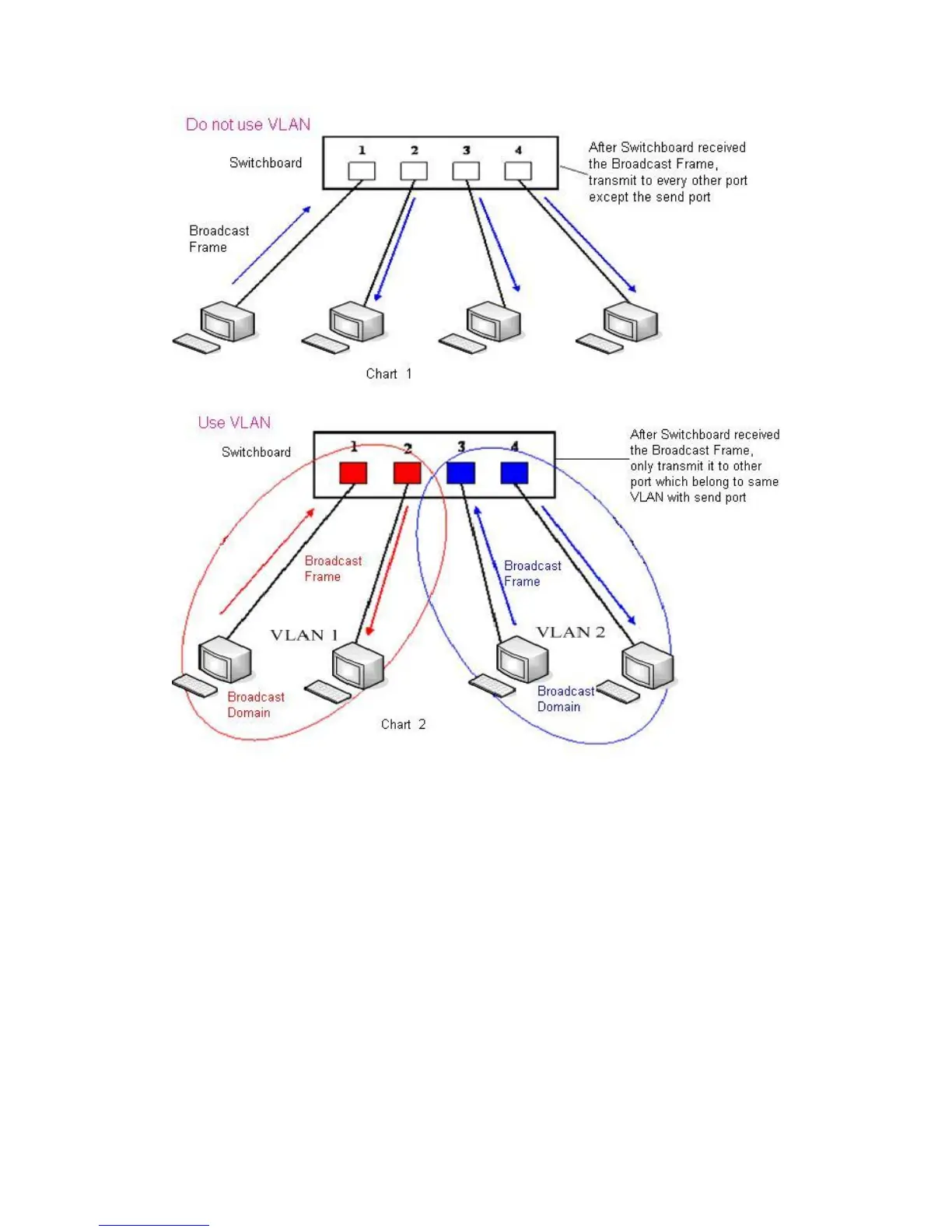 Do not use VLAN

Switchboard

1 2 3 4

After Switchboard received the Broadcast Frame, transmit to every other port except the send port

Broadcast Frame

Chart 1

Use VLAN

Switchboard

1 2 3 4

After Switchboard received the Broadcast Frame, only transmit it to other port which belong to same VLAN with send port

Broadcast Frame

Broadcast Frame

VLAN 1

VLAN 2

Broadcast Domain

Broadcast Domain

Chart 2