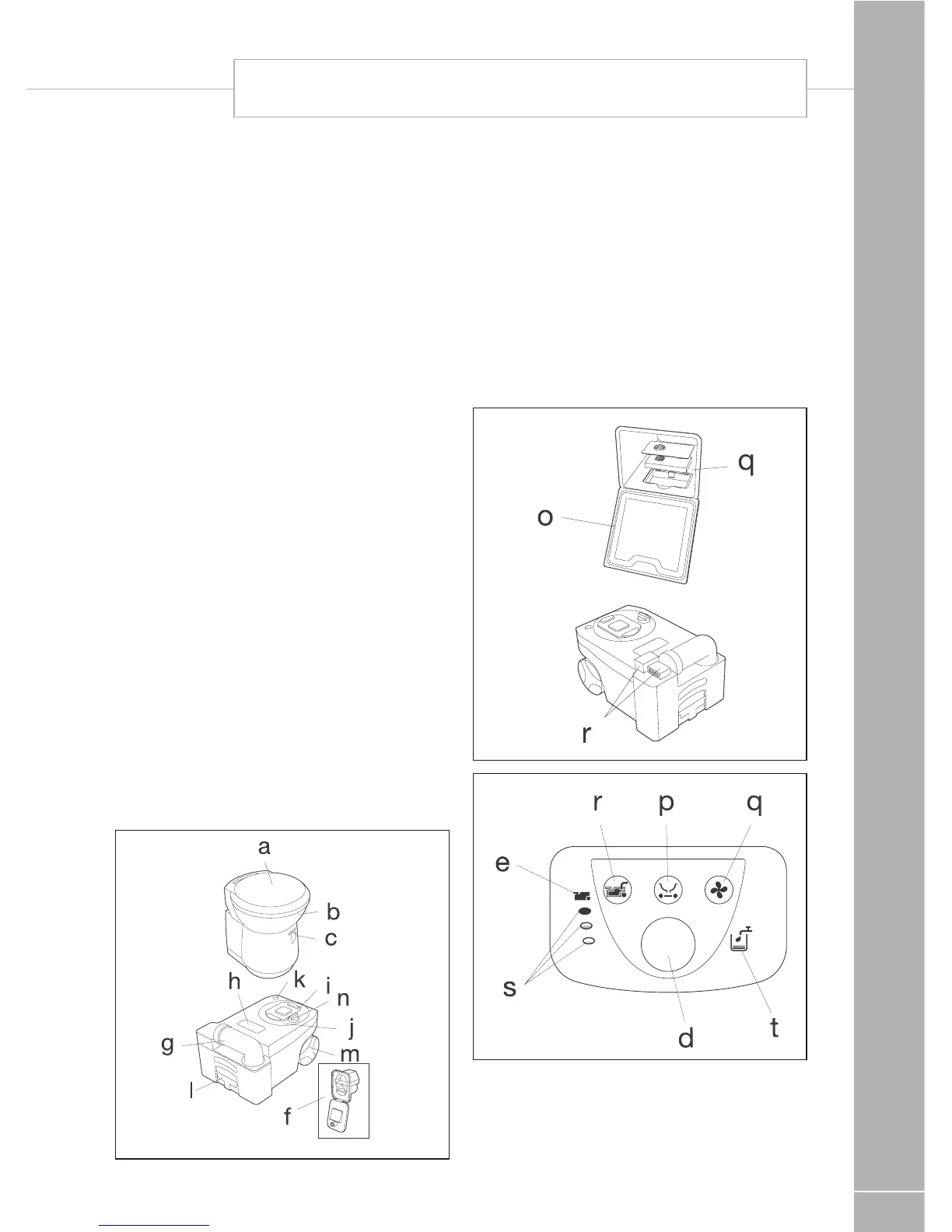 q

o

r

r p q

e

s

d t

a

b

c

h k i

n

j

g m

l

f