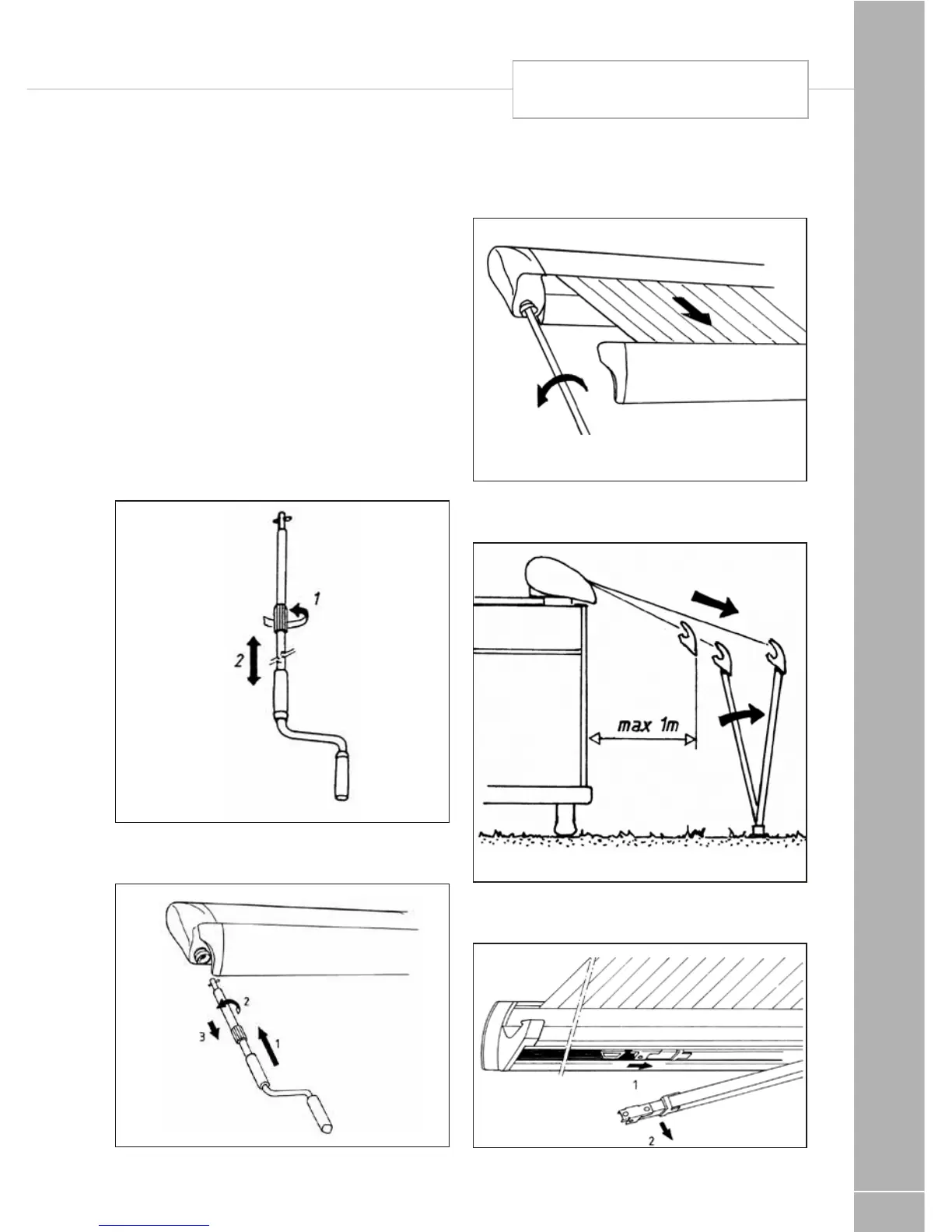 1
2

max 1m

2
3
1

1
2