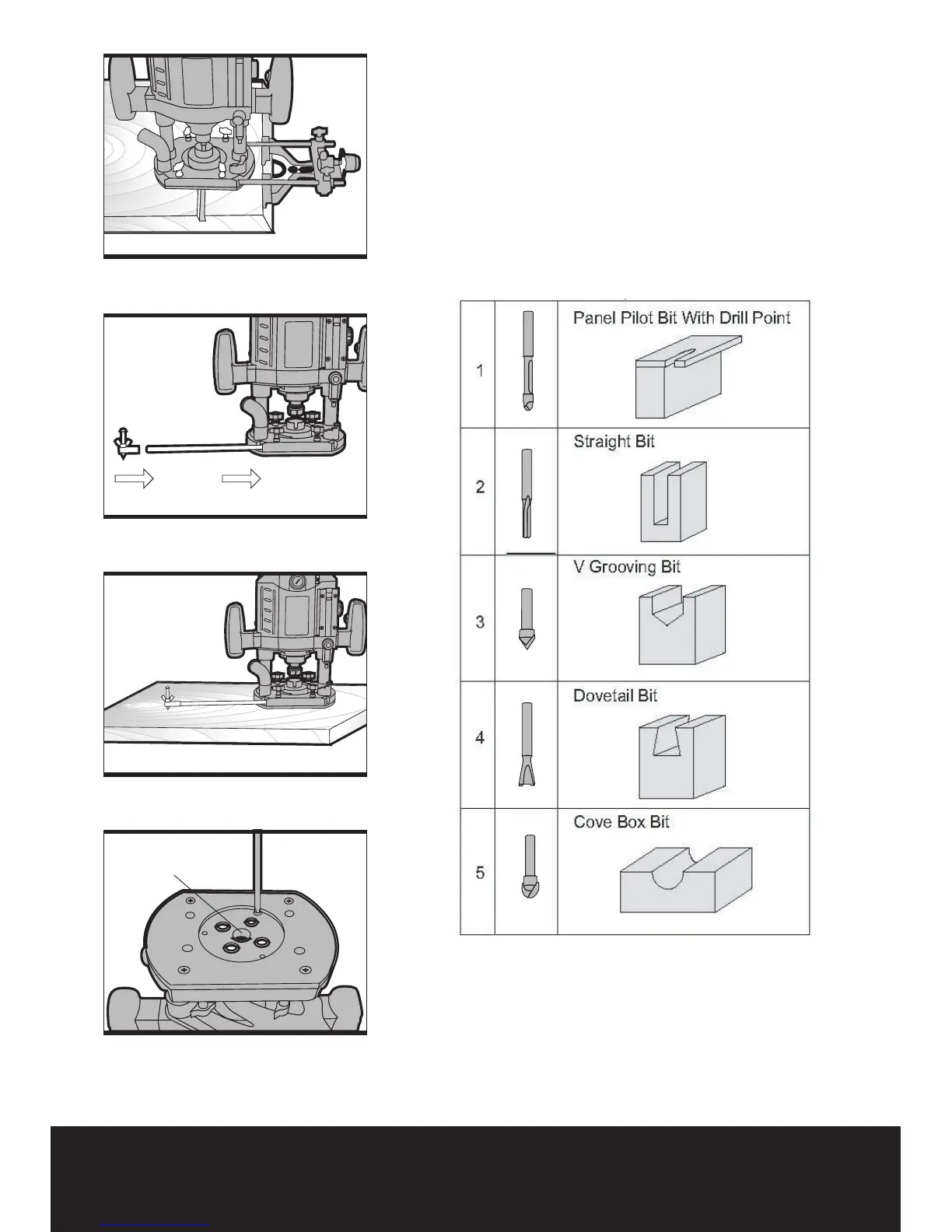 | 1 | | Panel Pilot Bit With Drill Point |
|---|---|---|
| 2 | | Straight Bit |
| 3 | | V Grooving Bit |
| 4 | | Dovetail Bit |
| 5 | | Cove Box Bit |