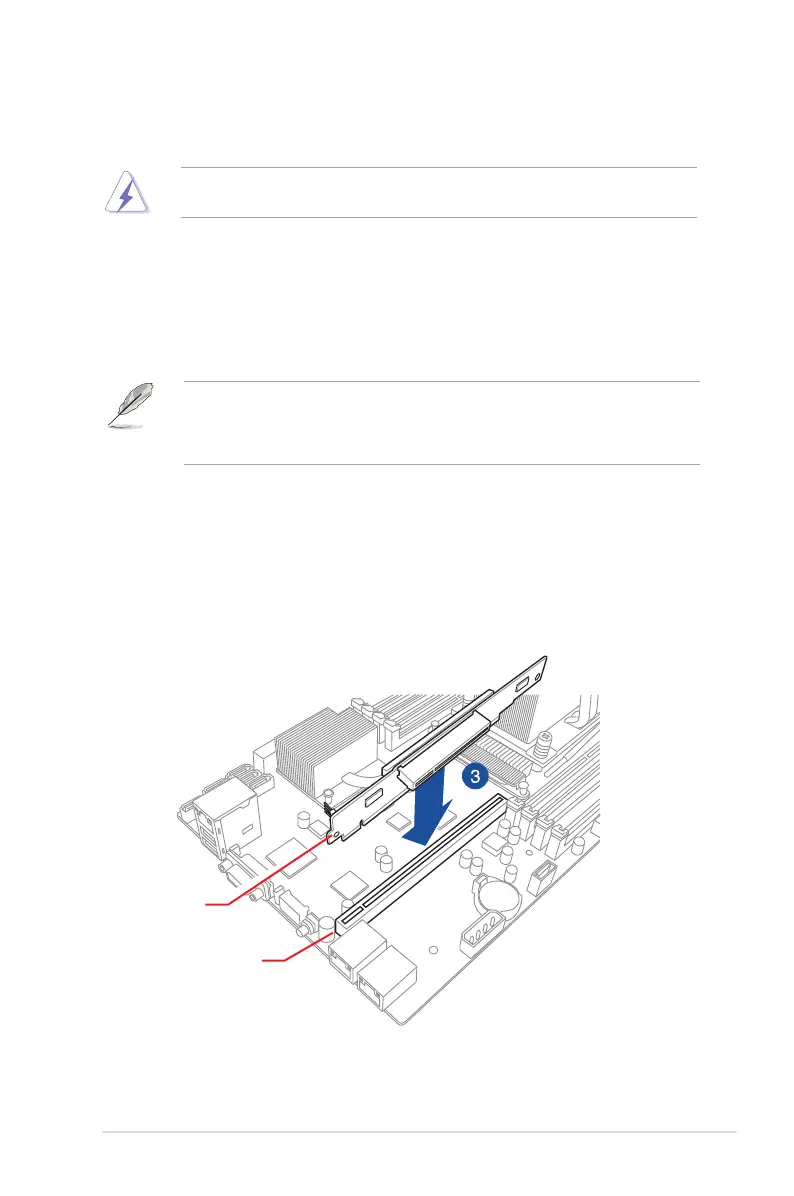 3