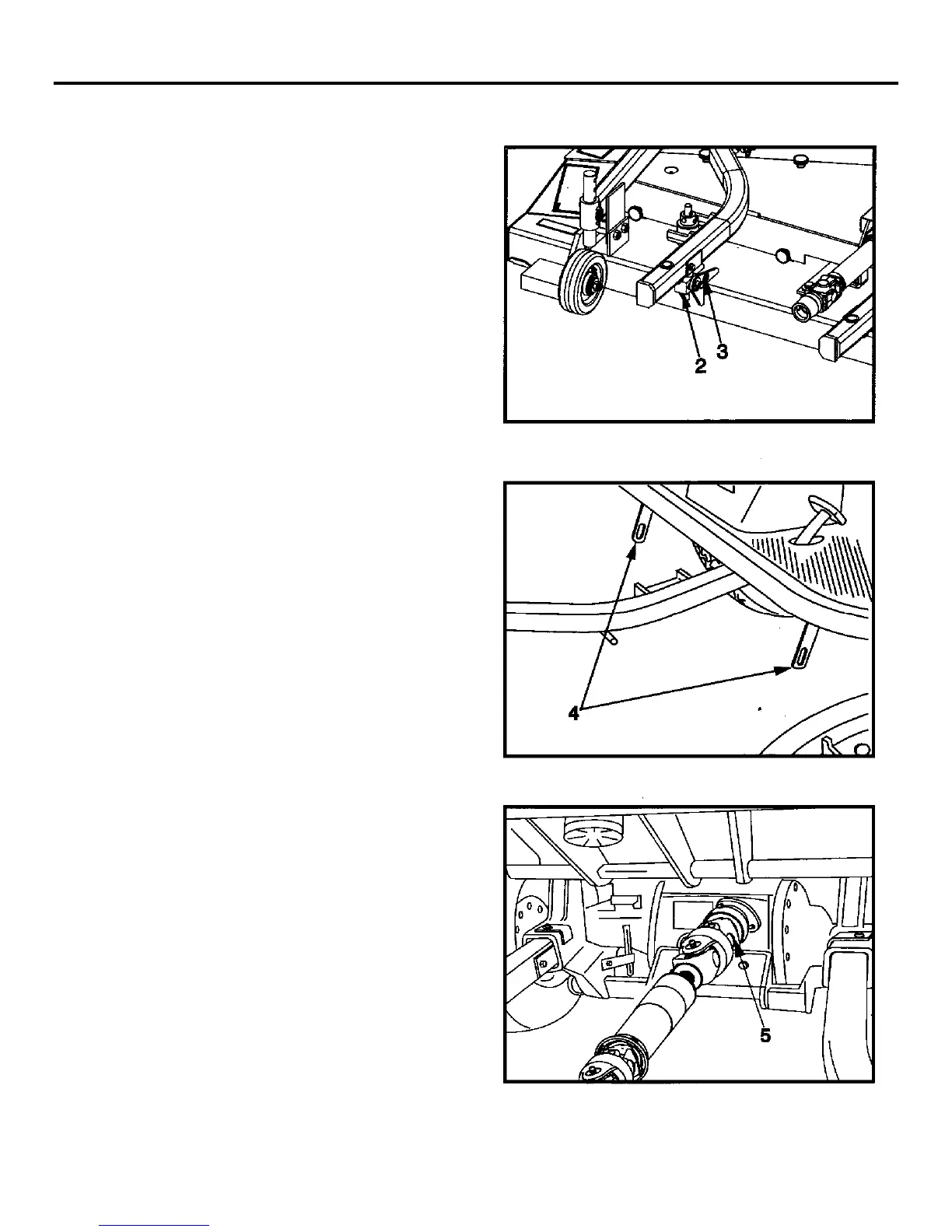 2
3

4

5