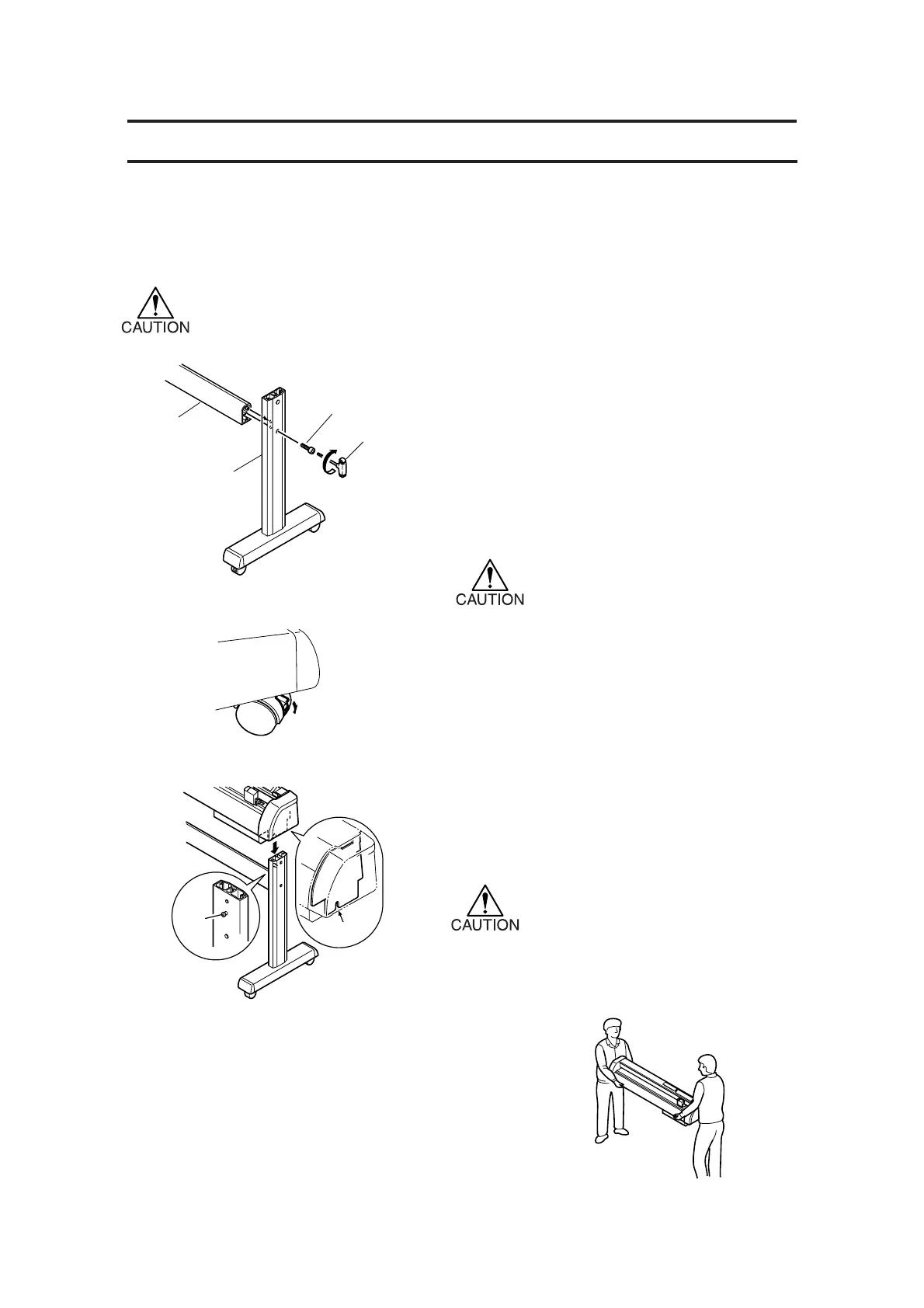 CAUTION

CAUTION

CAUTION