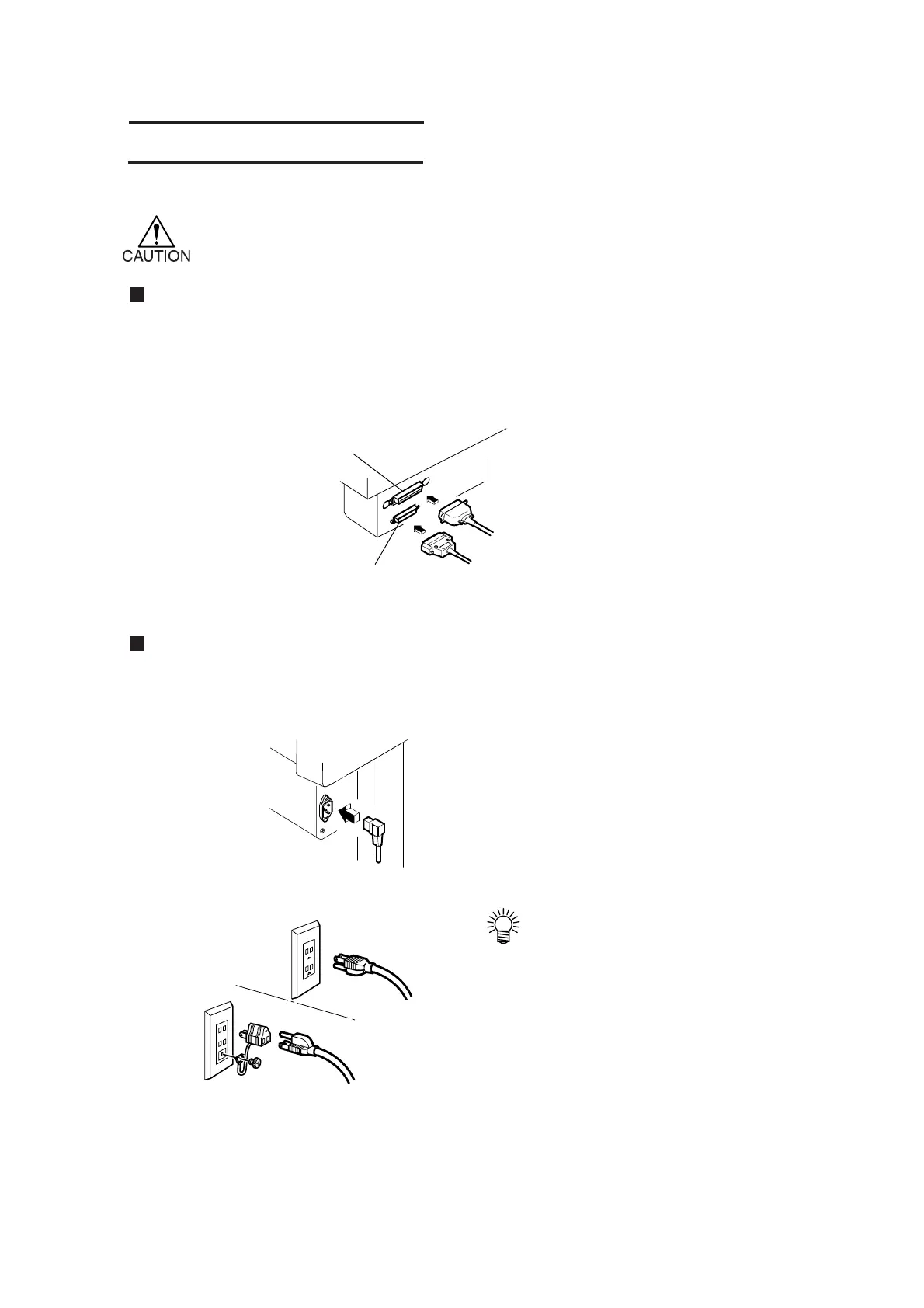 CAUTION