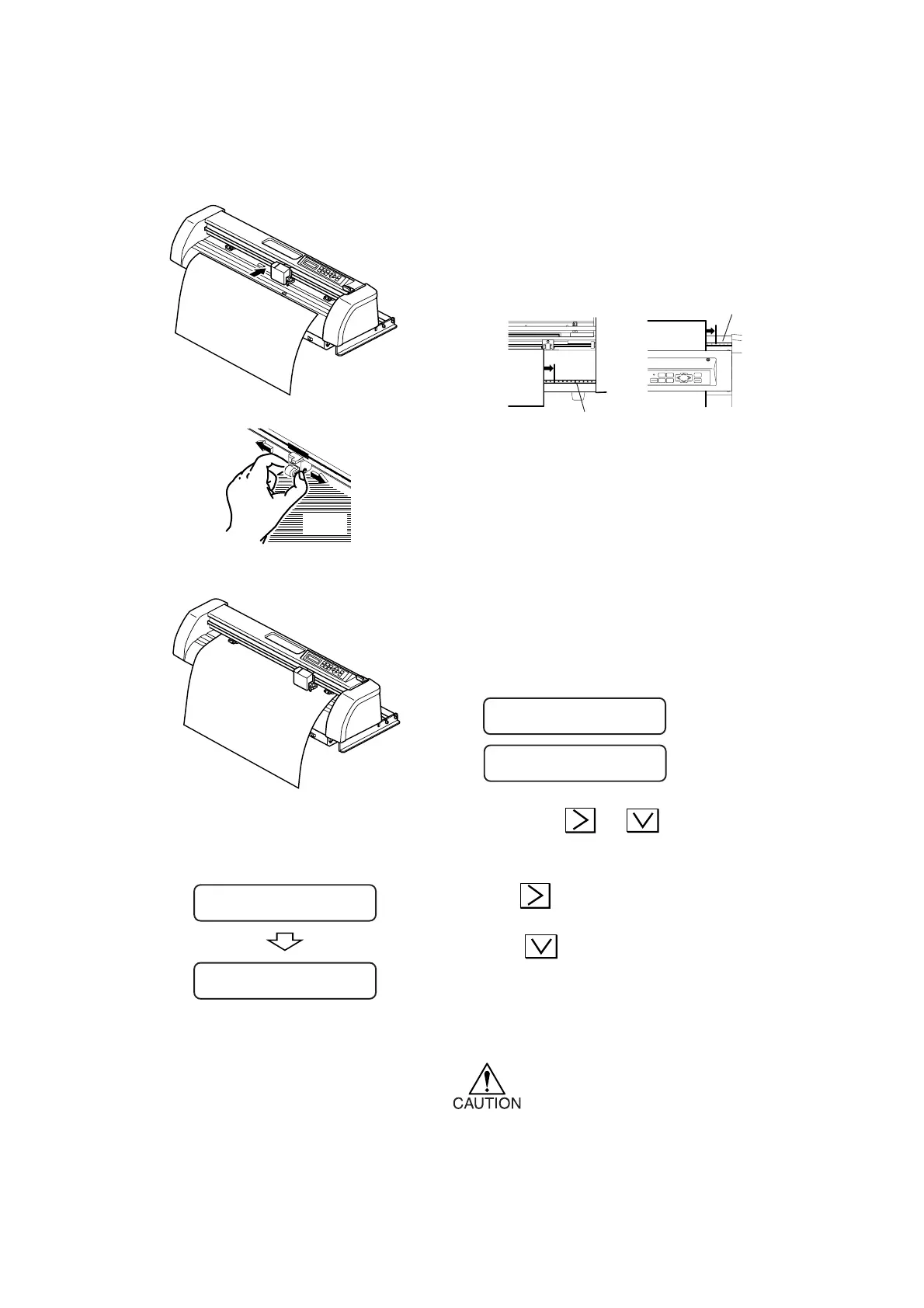 CAUTION