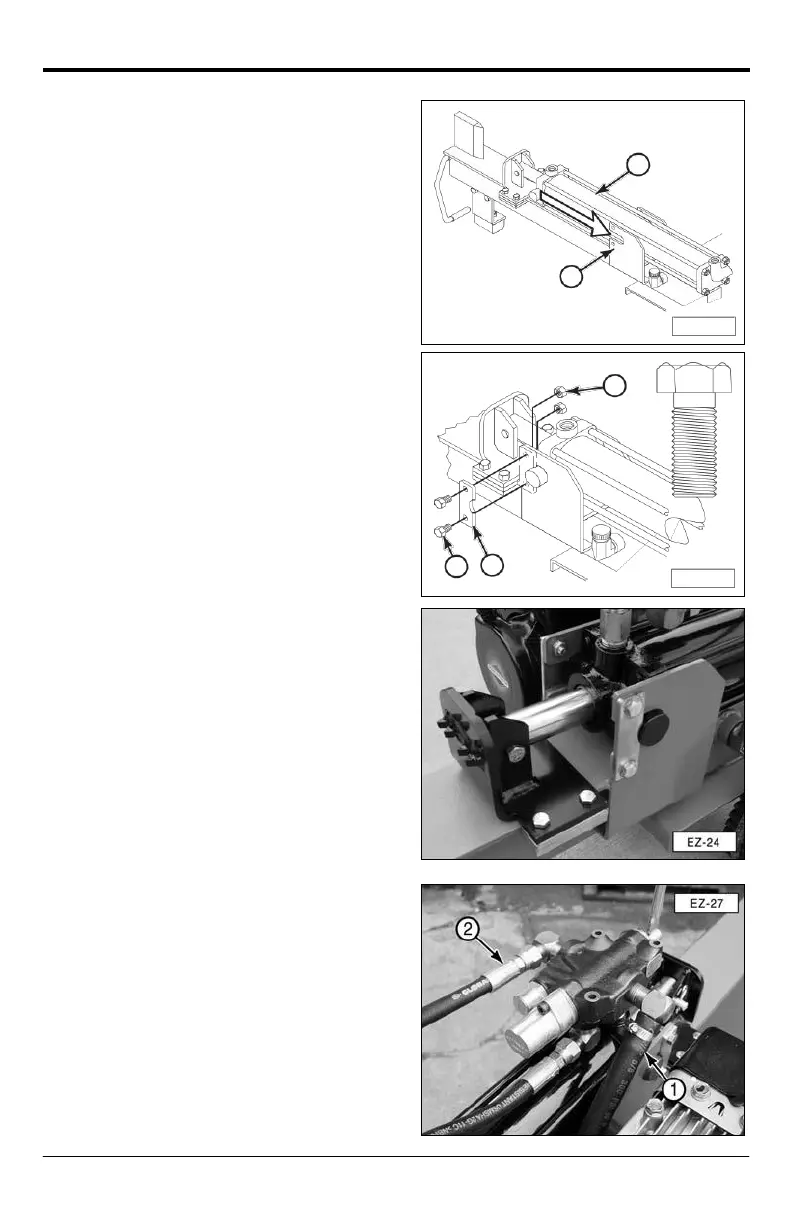 EZ-24

EZ-27

2

1