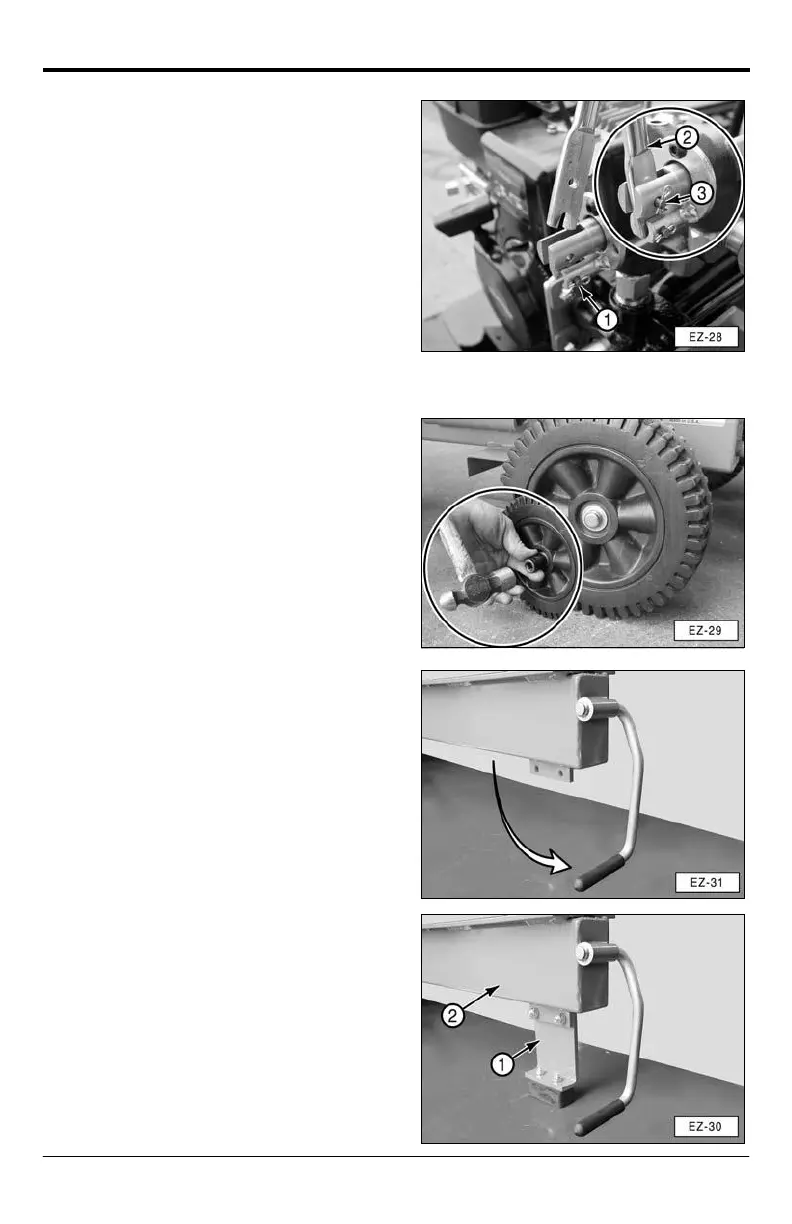 2
3
1
EZ-28

EZ-29

EZ-31

2
1
EZ-30