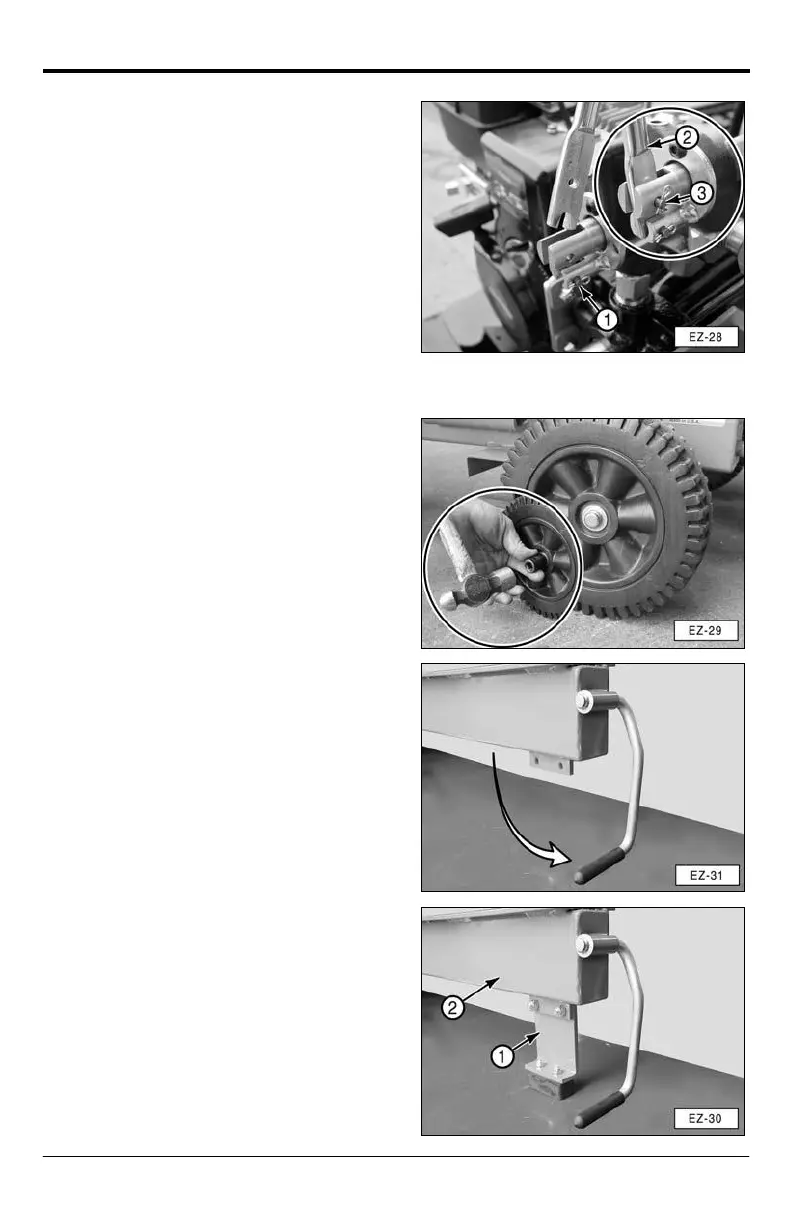 2
3
1
EZ-28

EZ-29

EZ-31

2
1
EZ-30