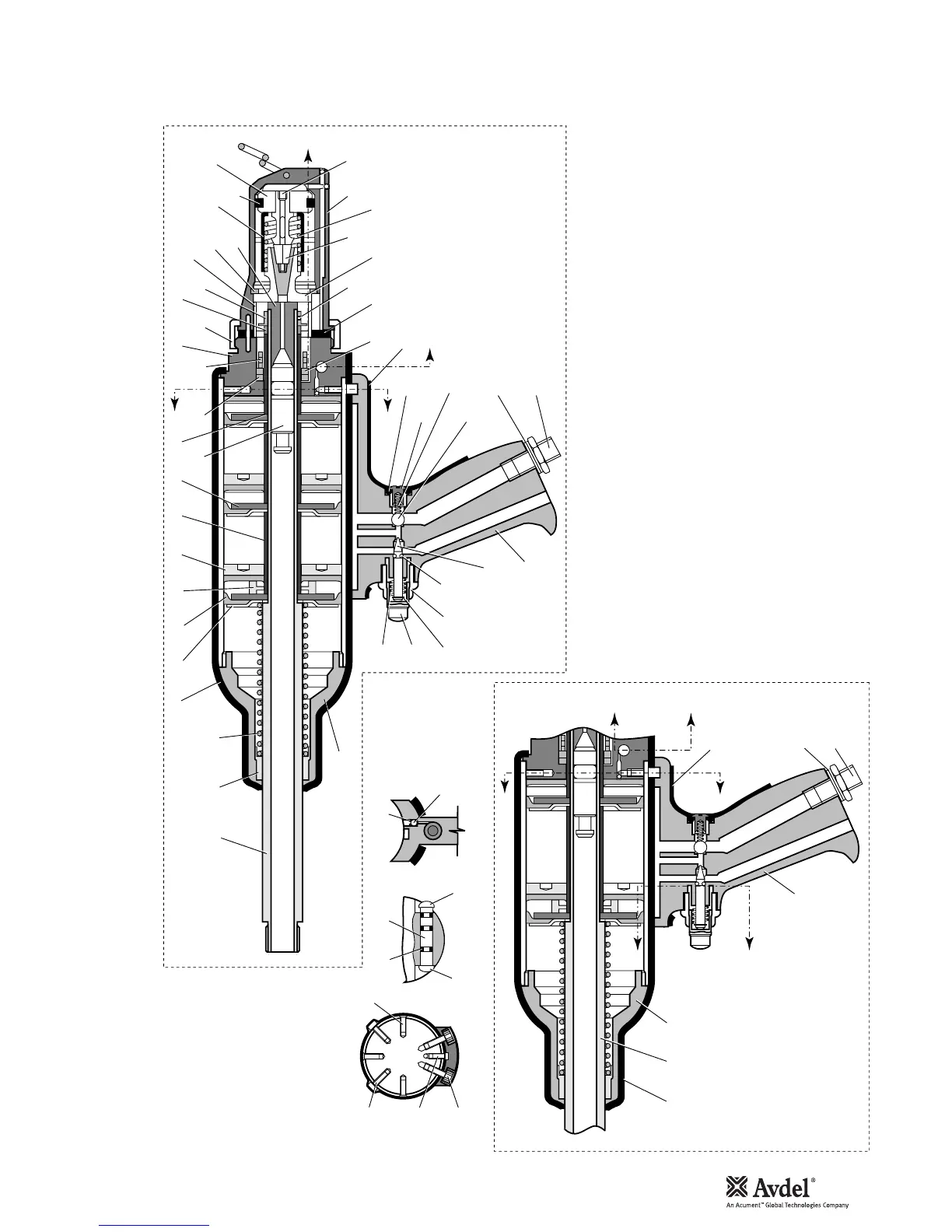 Avdel®
An Acument™ Global Technologies Company