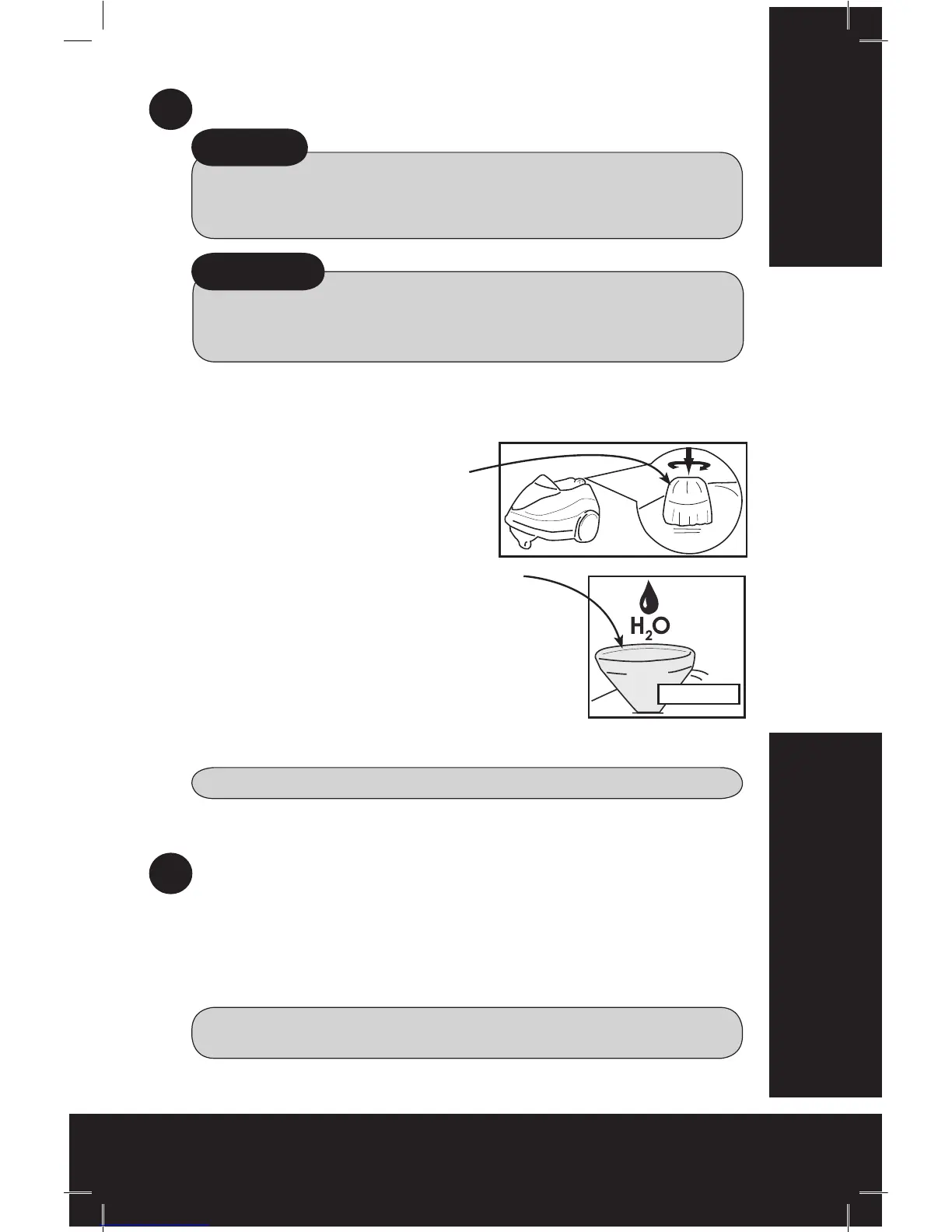 $H_2O$