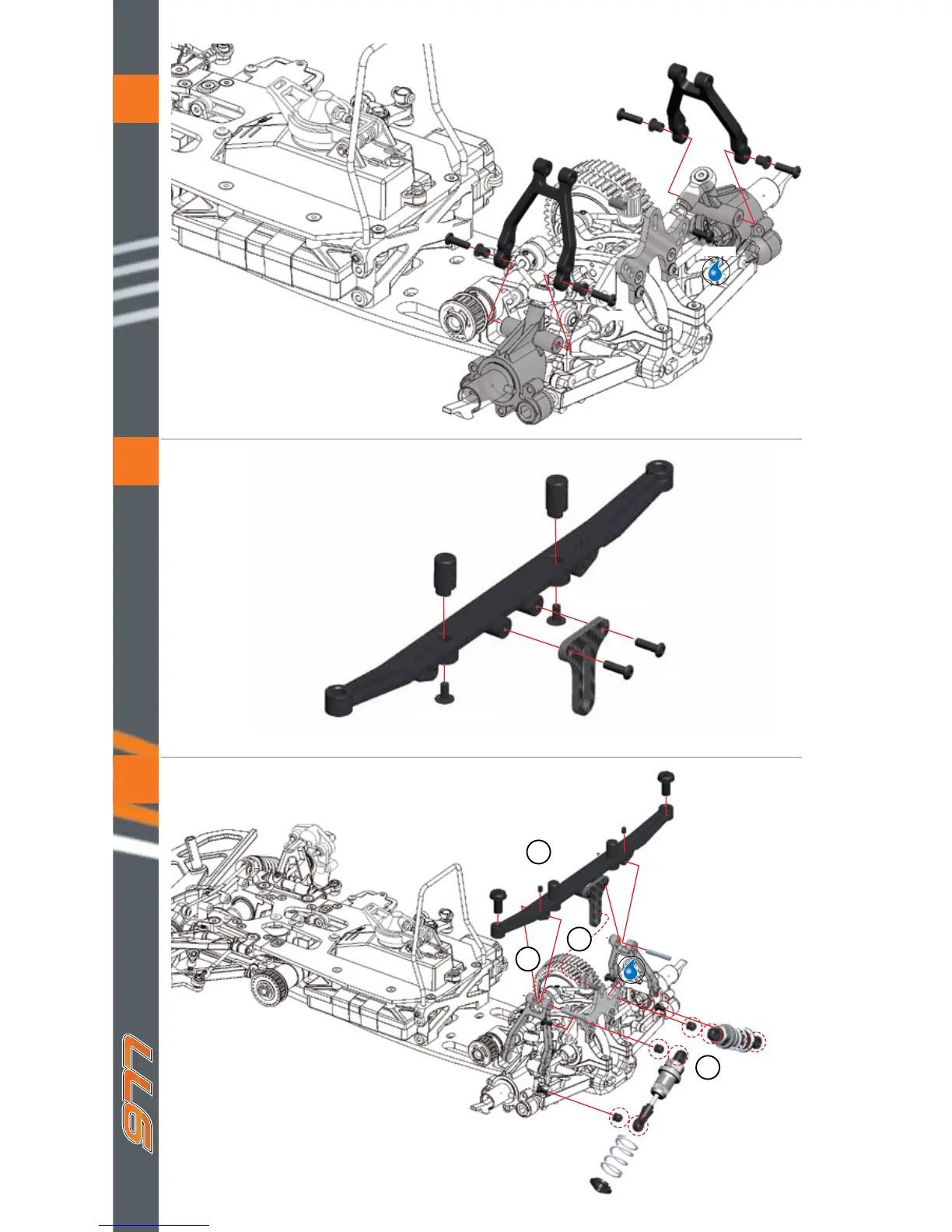 977