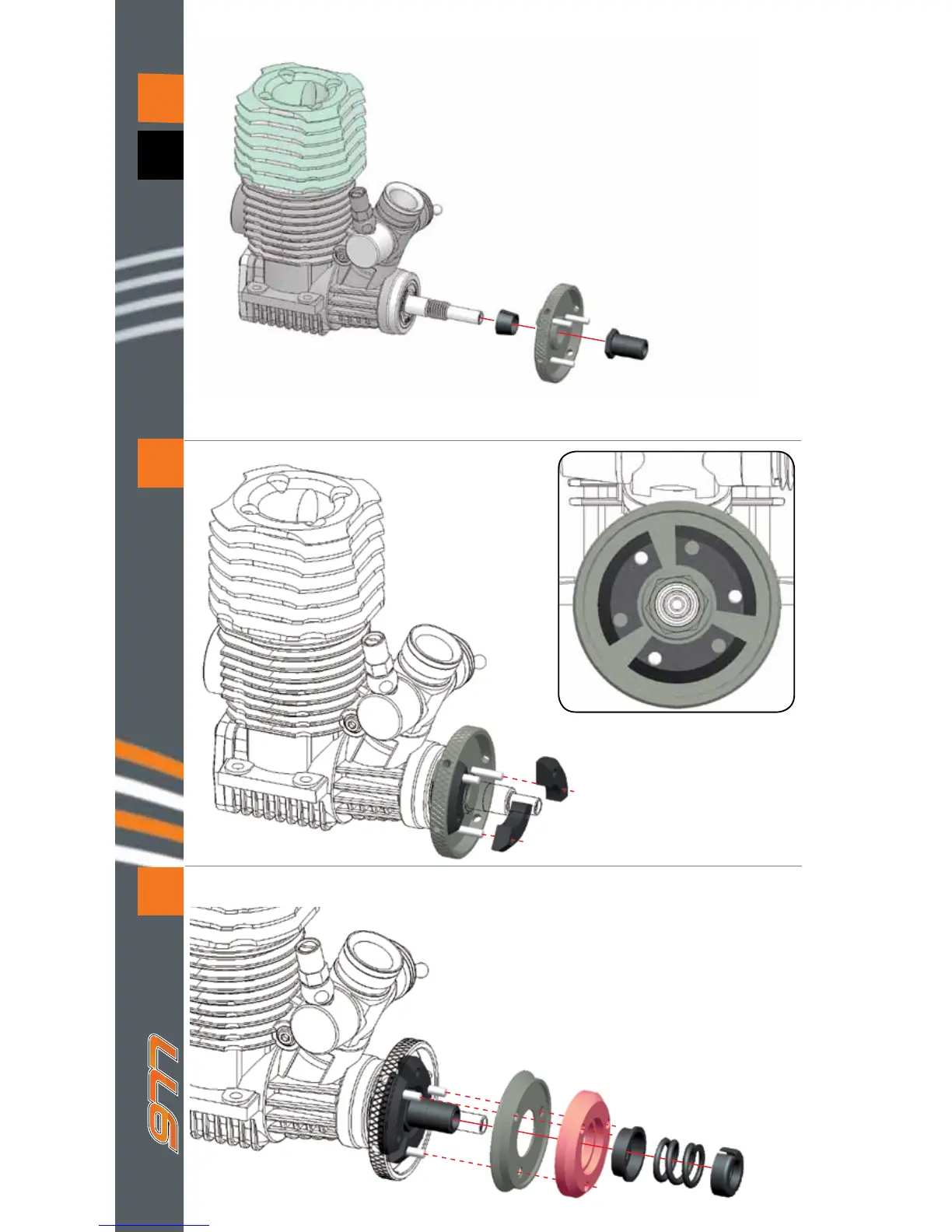 977