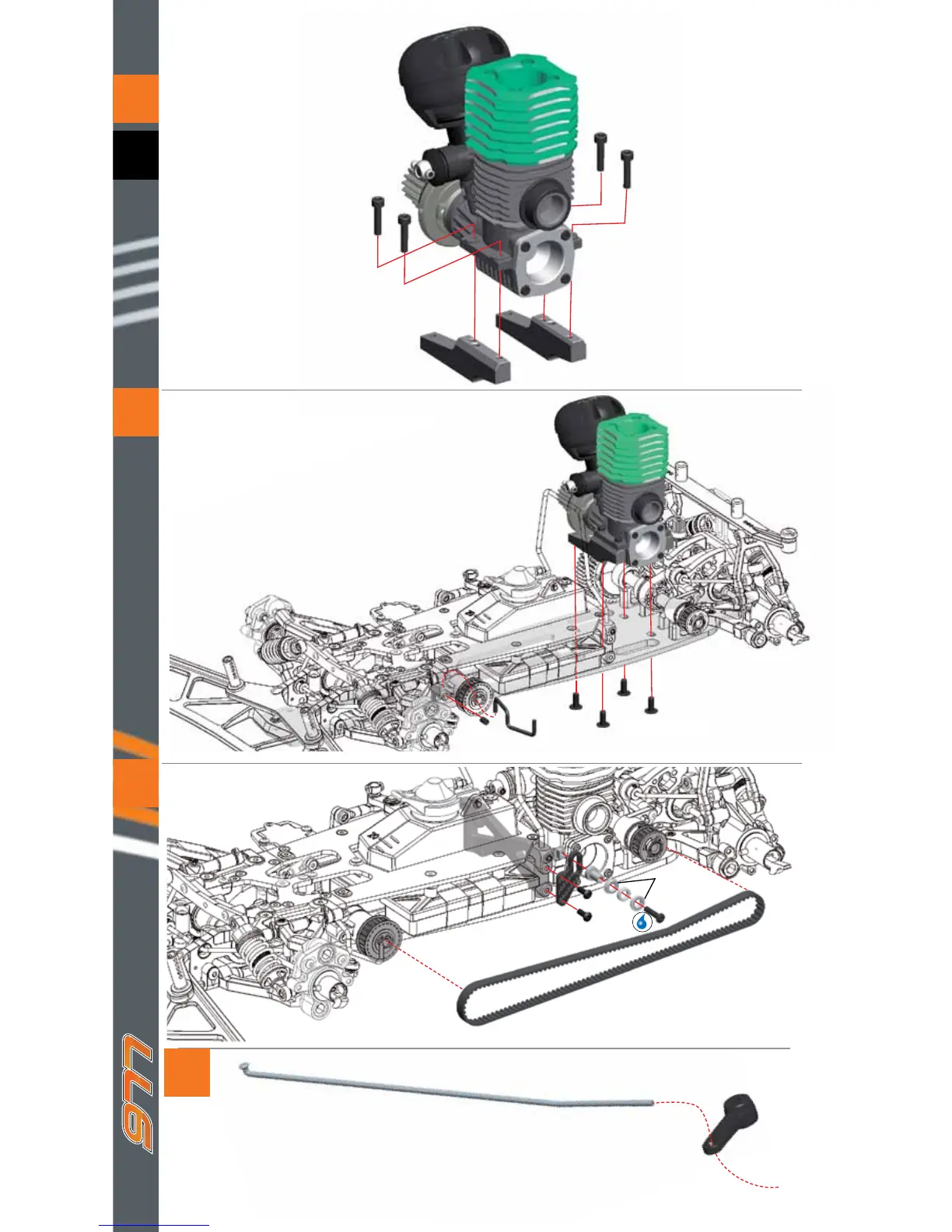 977