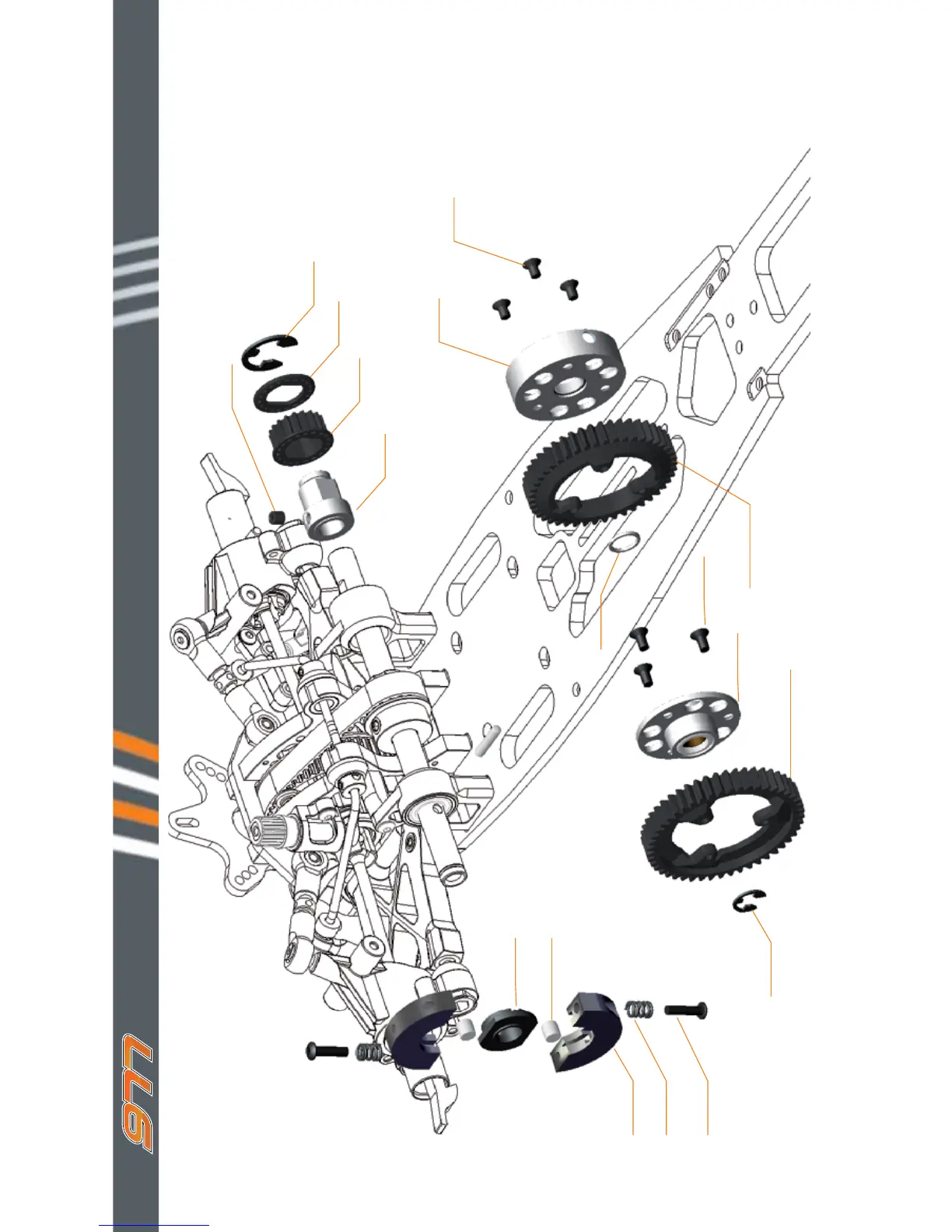 977