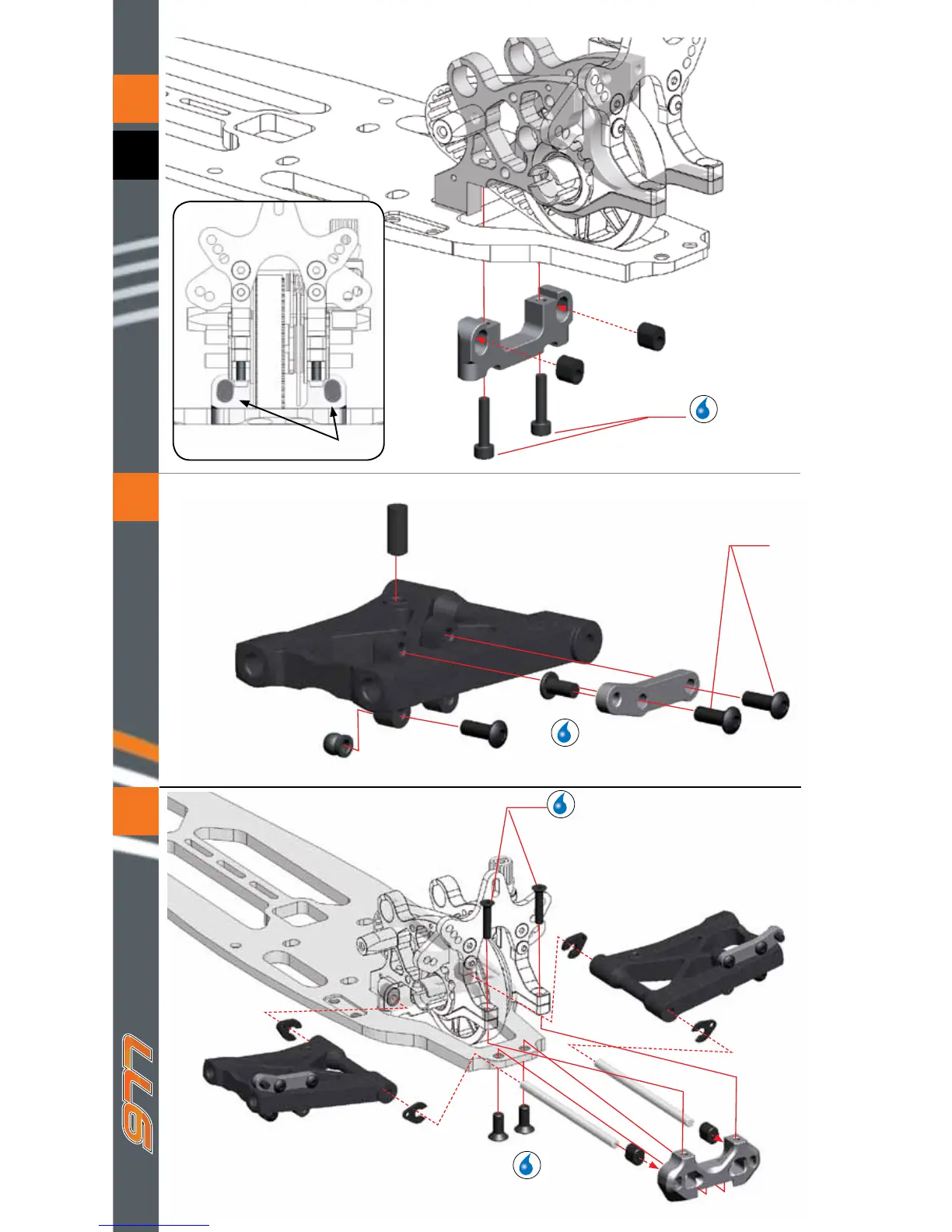 977