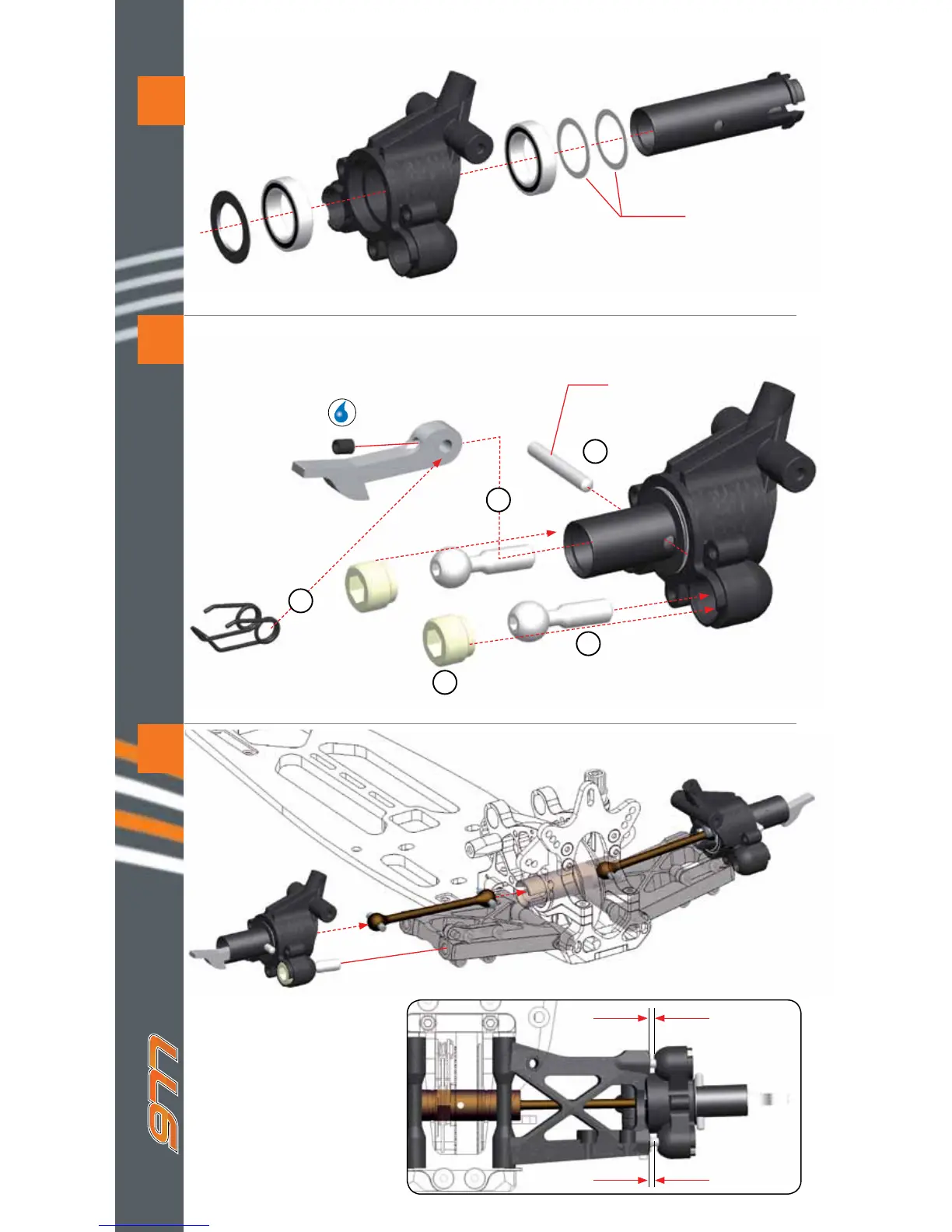 977