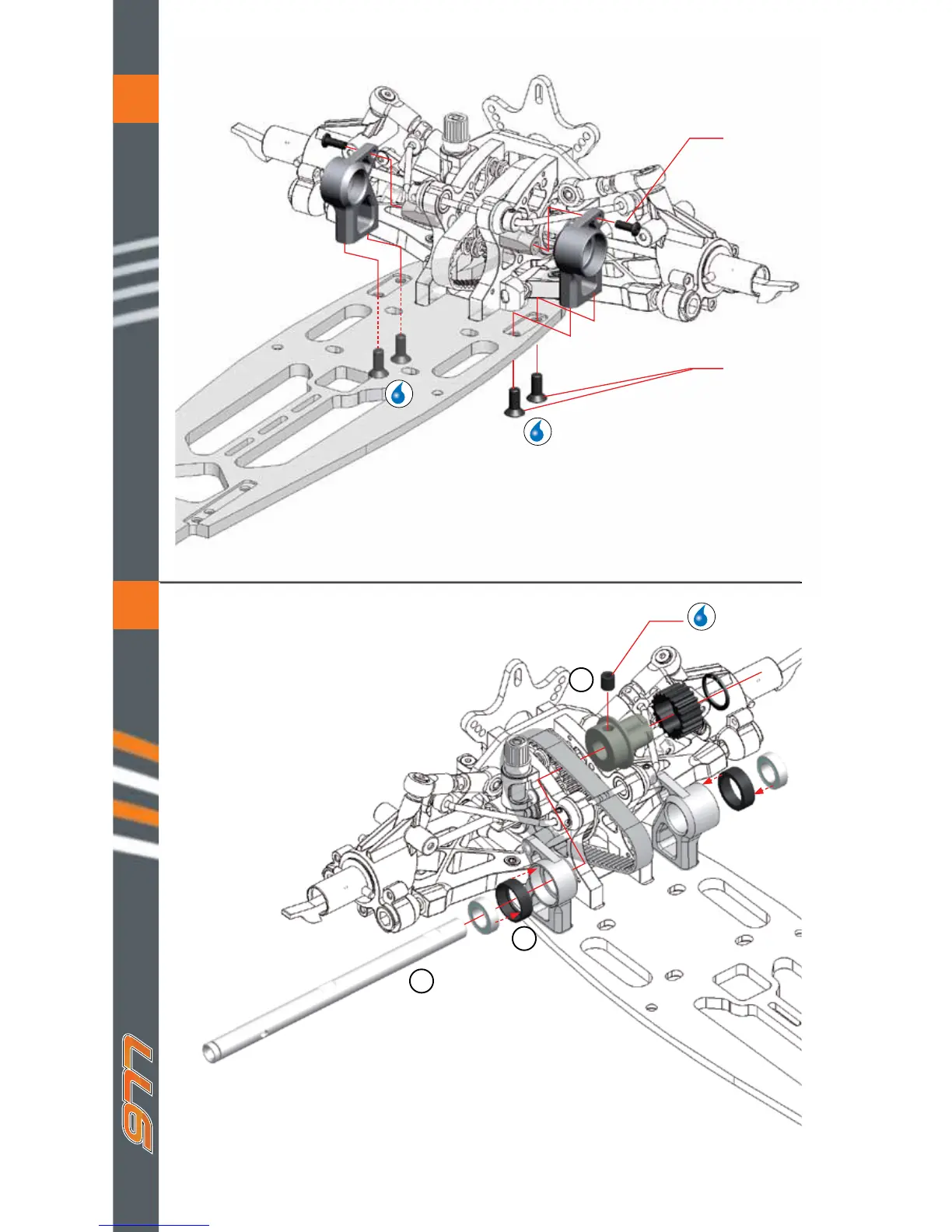 977