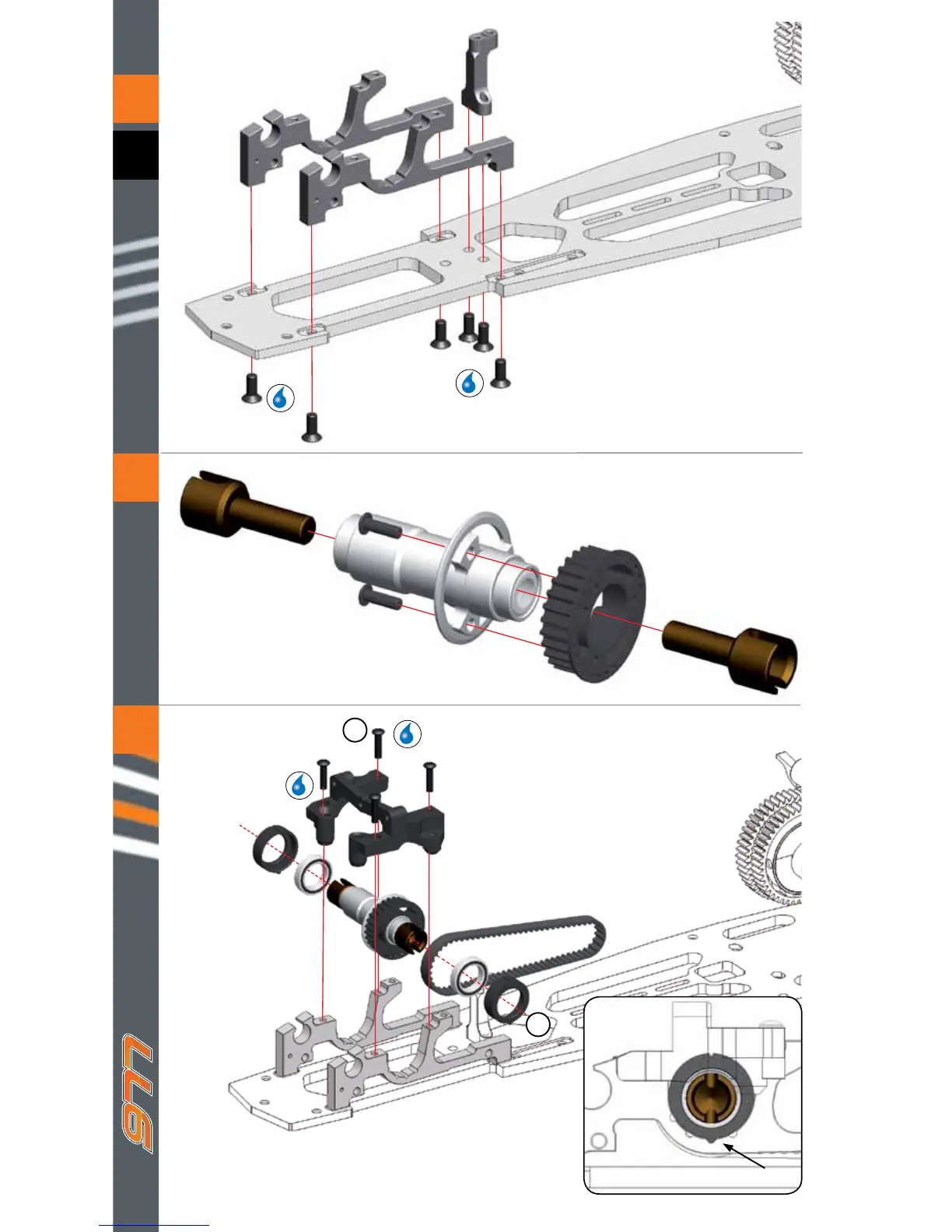 977