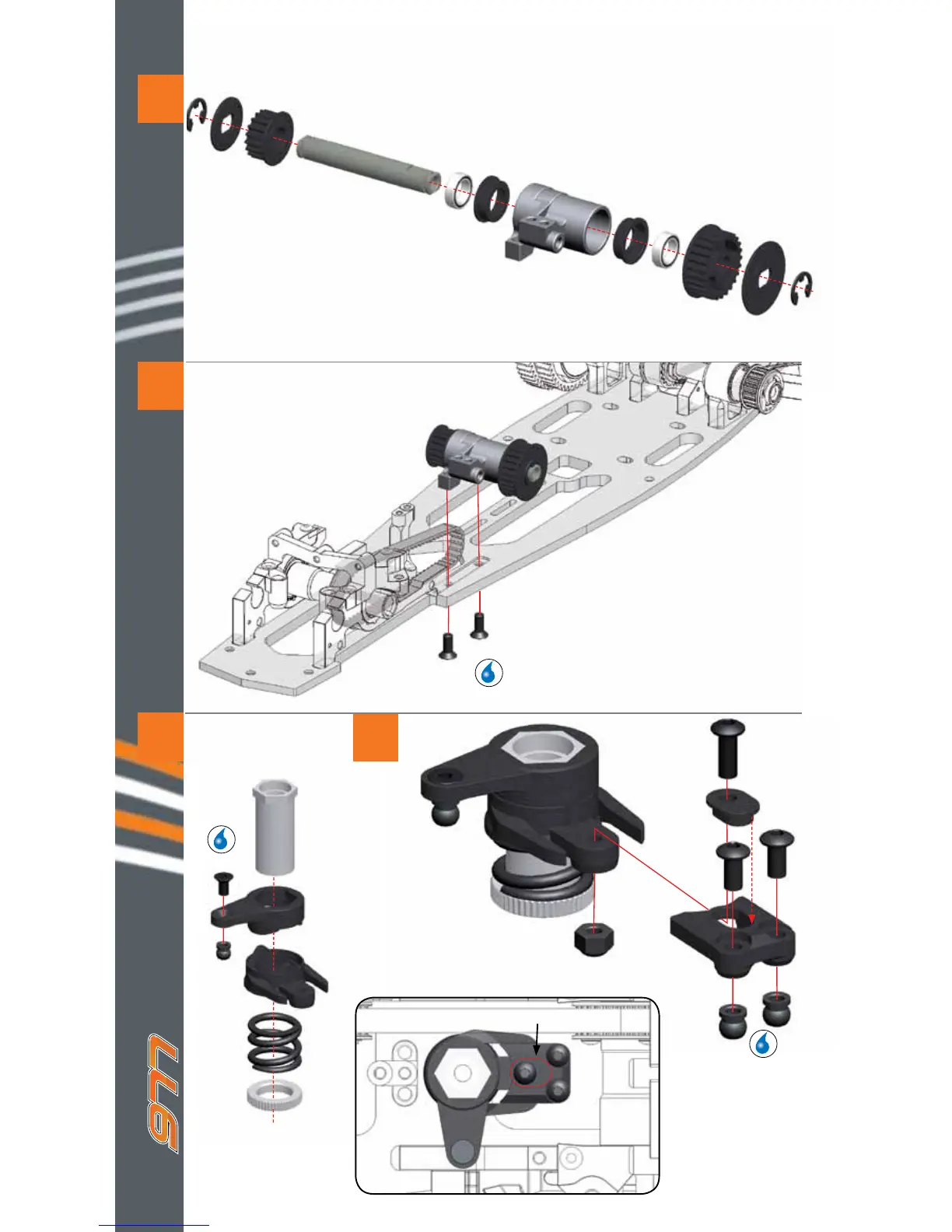 977