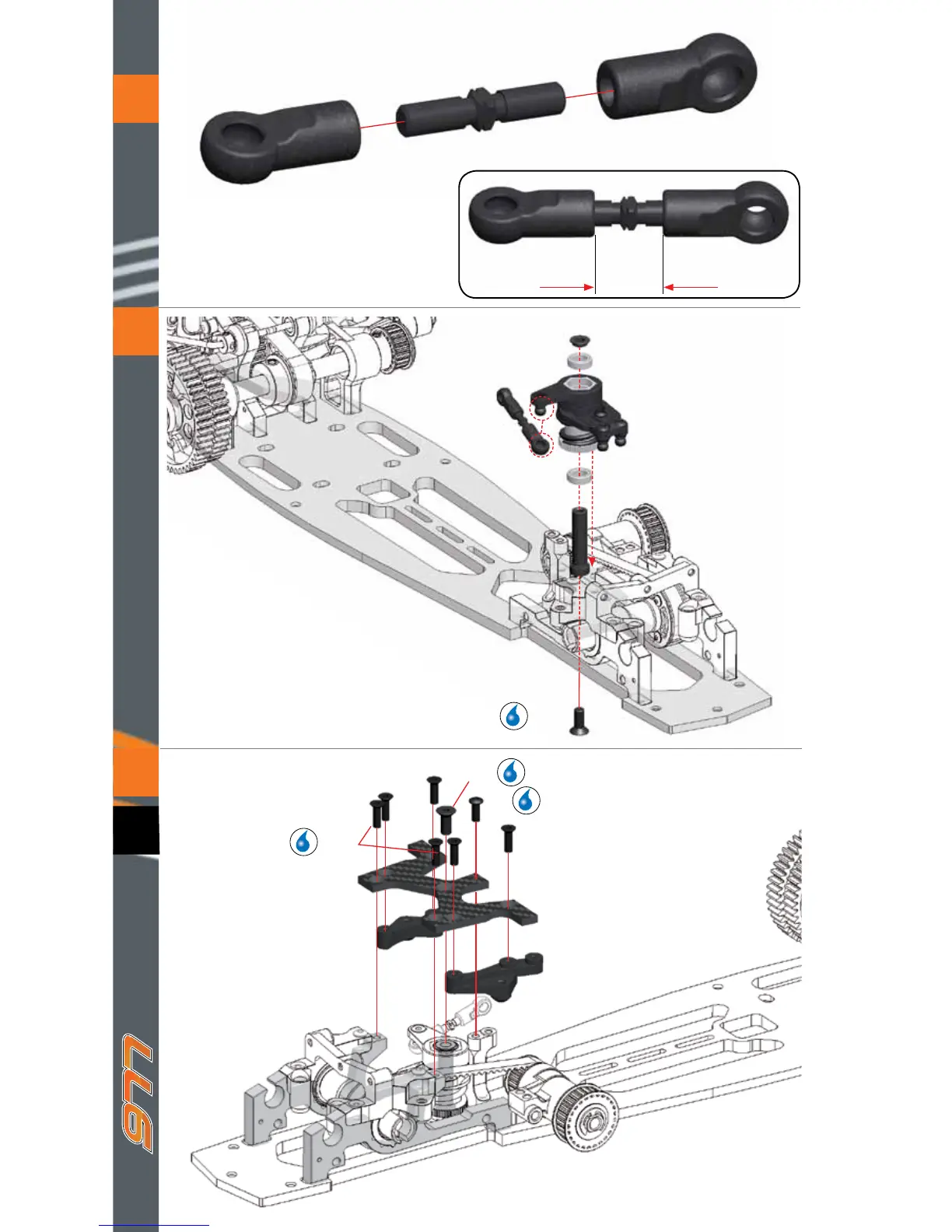 977