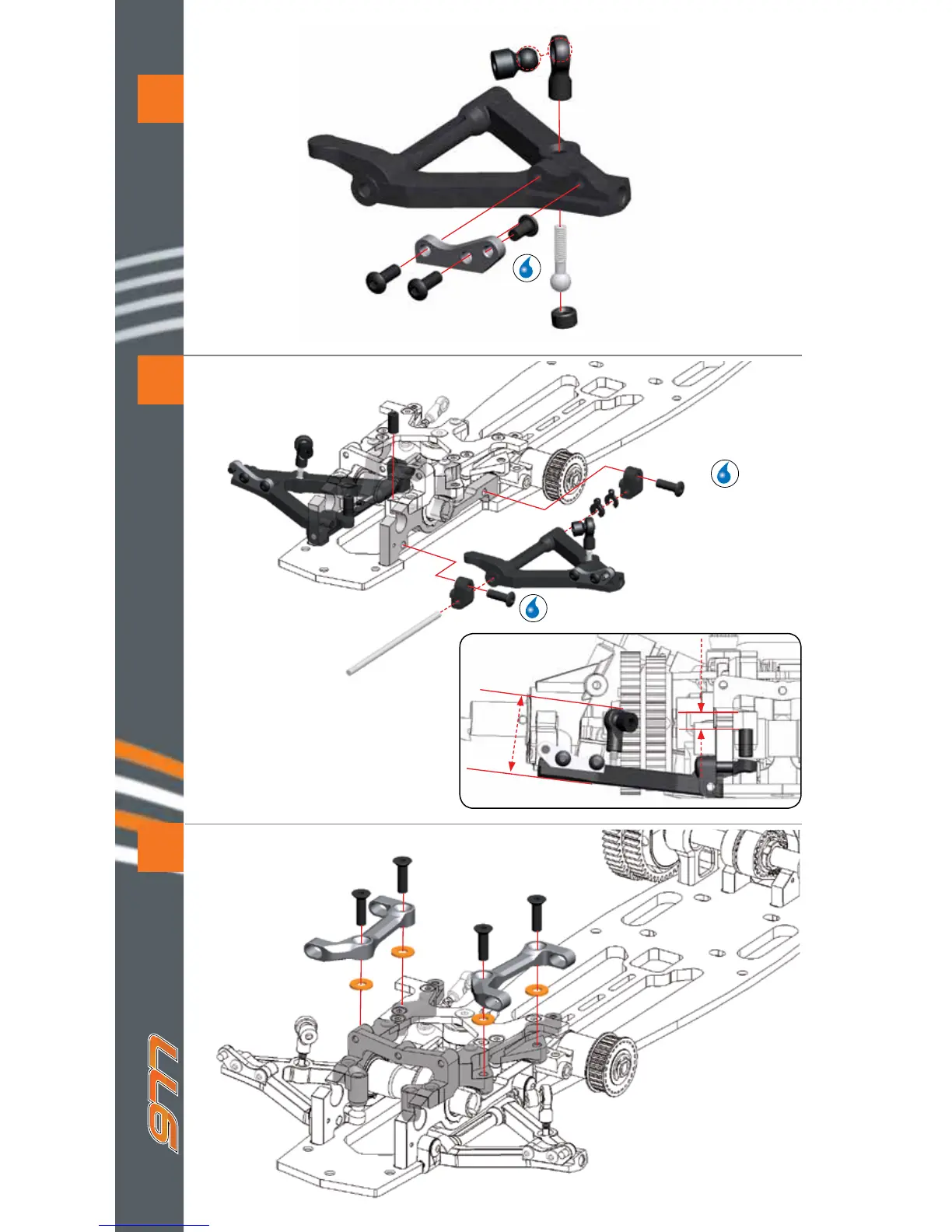 977