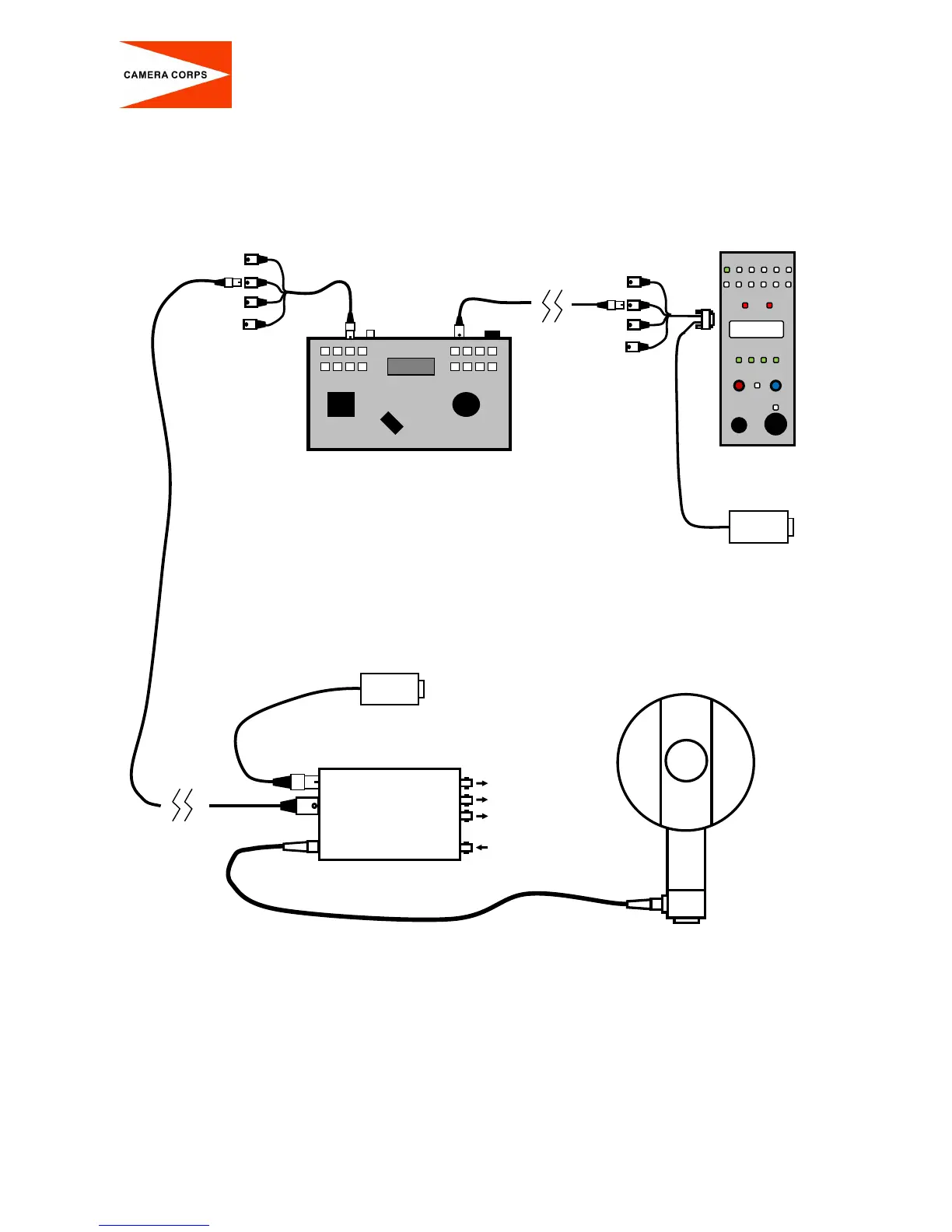 CAMERA CORPS