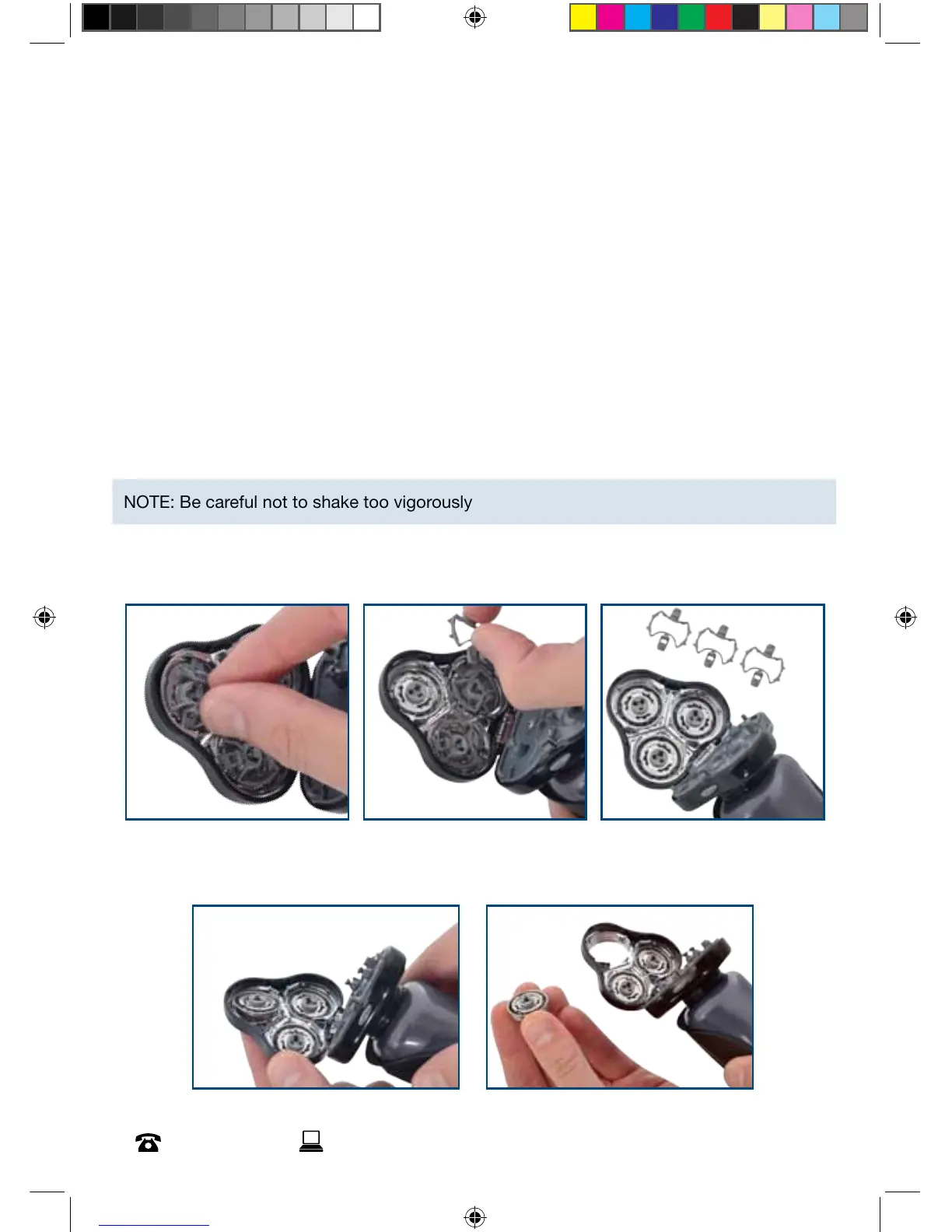 NOTE: Be careful not to shake too vigorously