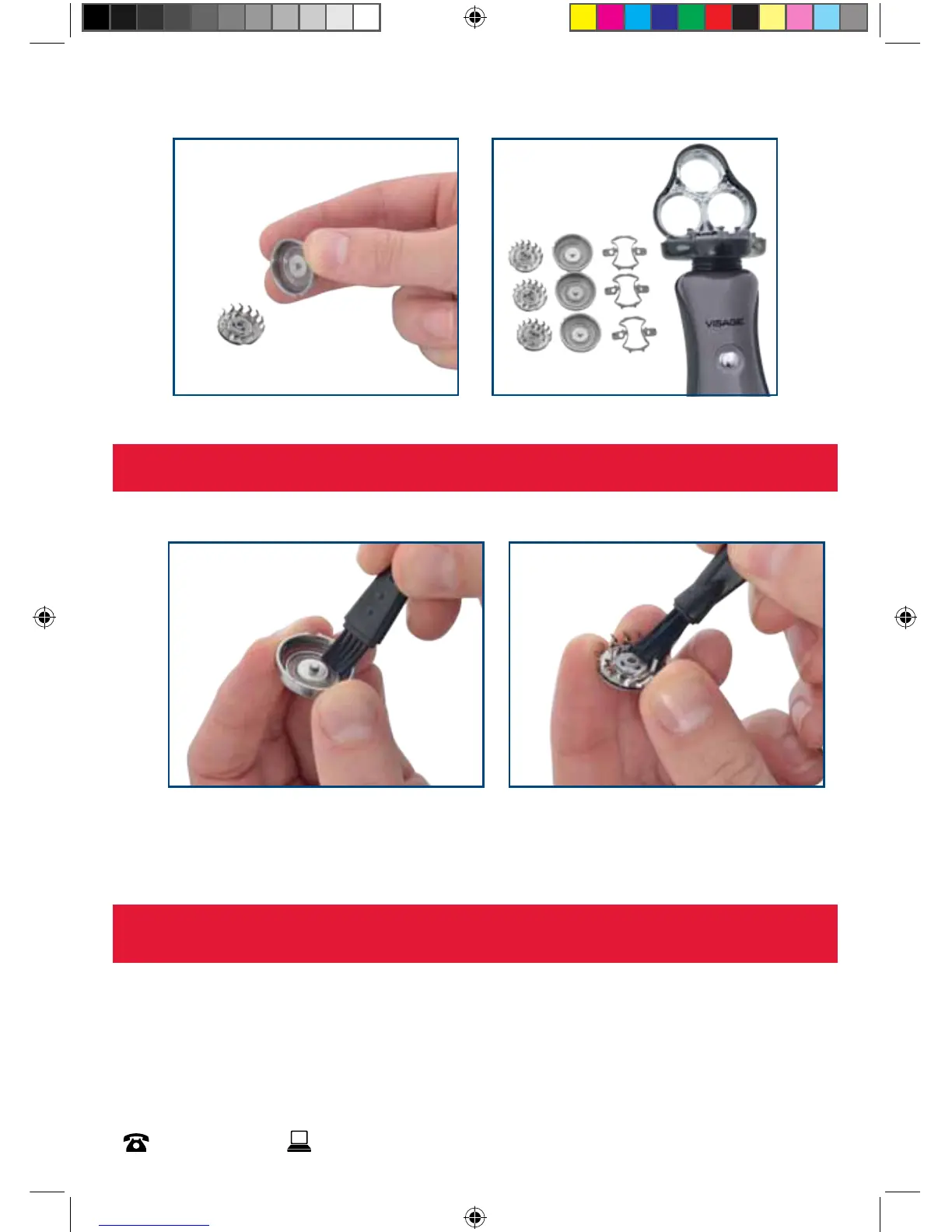 VISAGE