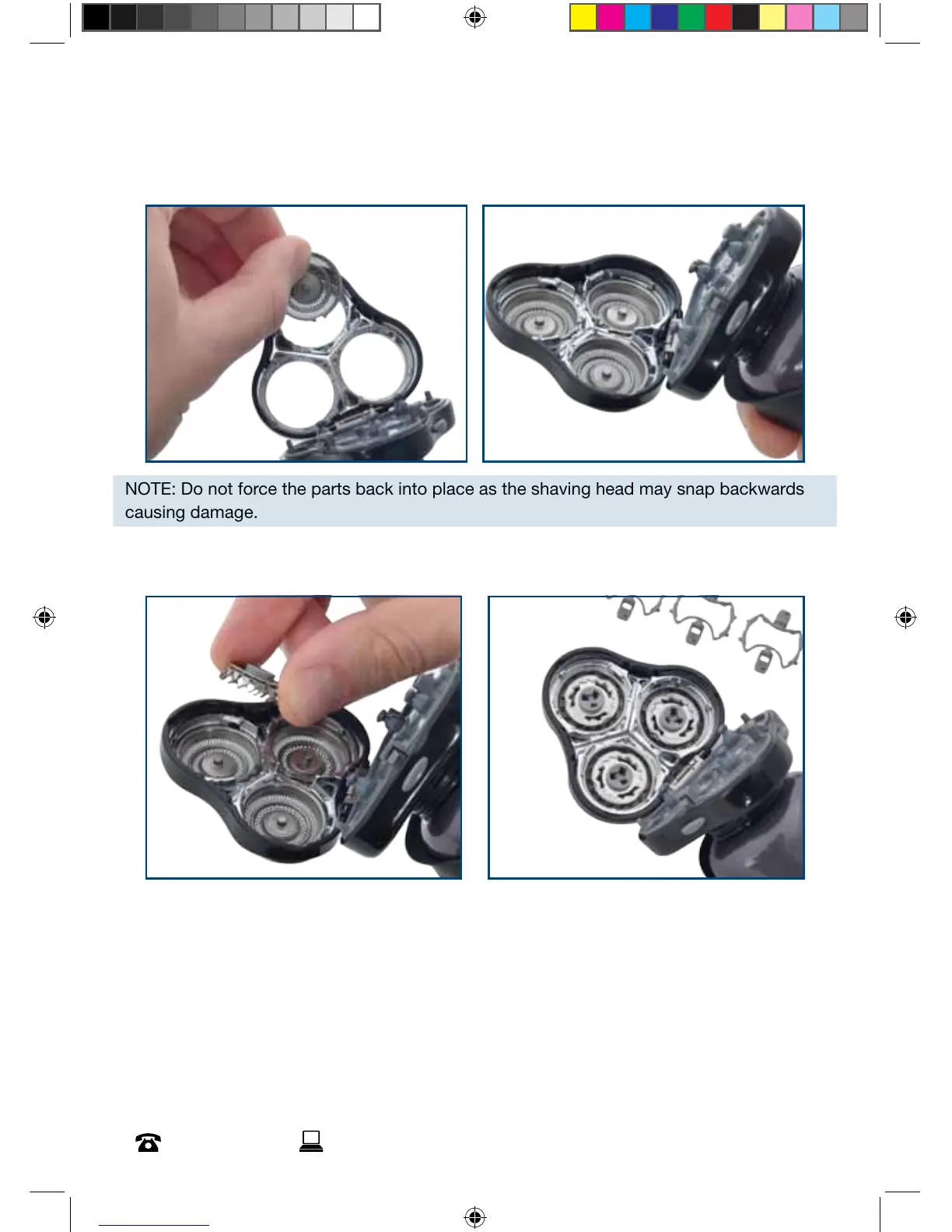 NOTE: Do not force the parts back into place as the shaving head may snap backwards causing damage.