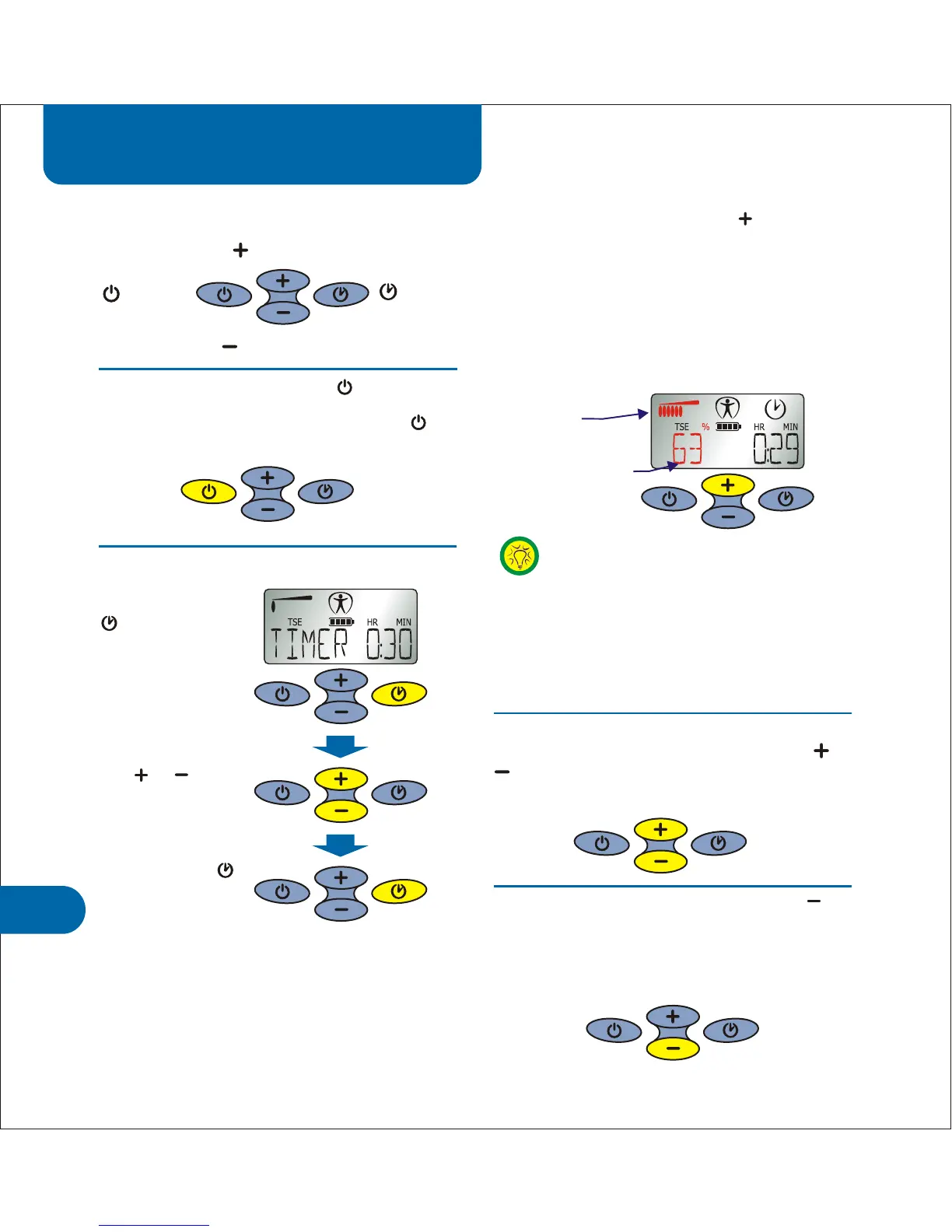 TSE HR MIN

TIMER 0:30

TSE % HR MIN

63 0:29