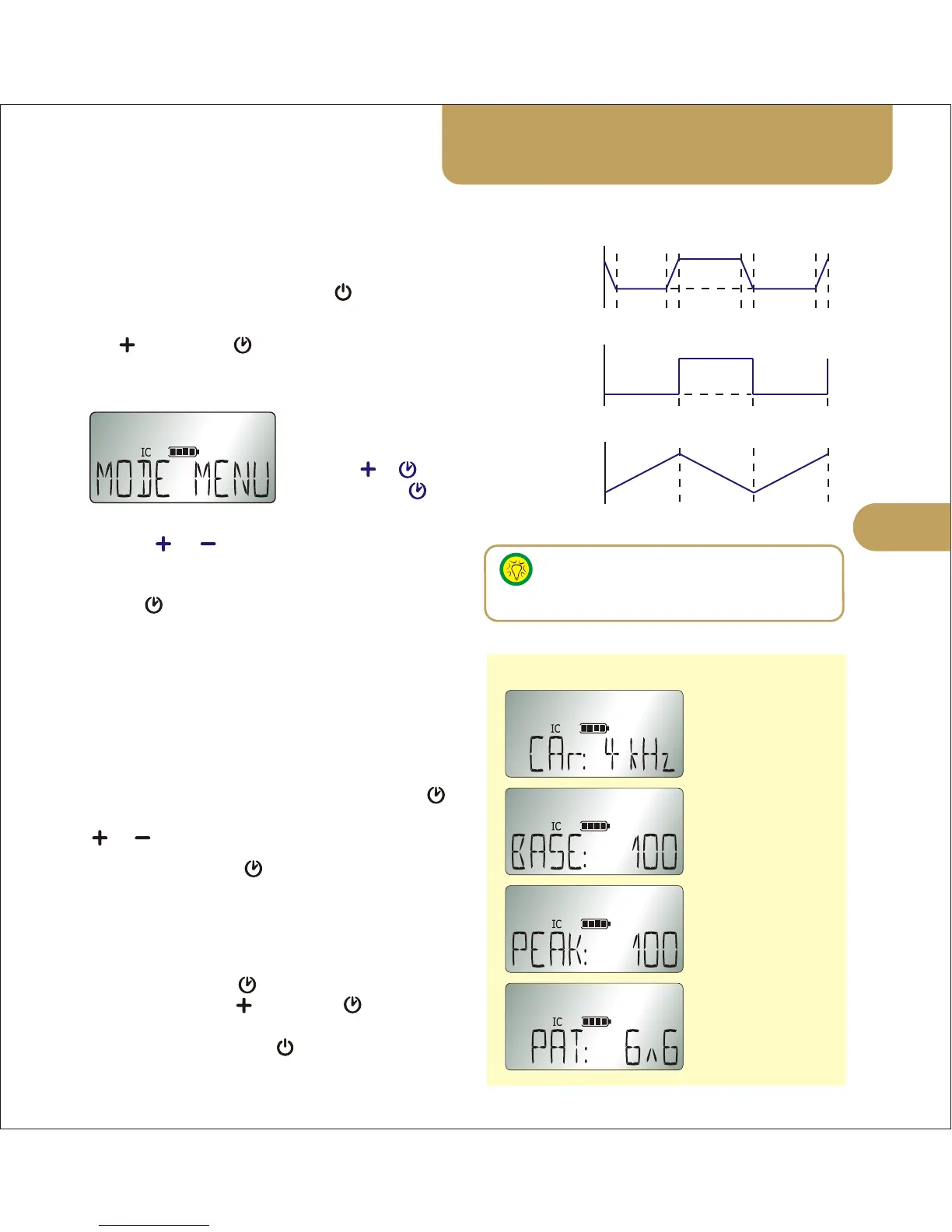 IC
MODE MENU

IC
CAr: 4 kHz

IC
BASE: 100

IC
PEAK: 100

IC
PAT: 6^6