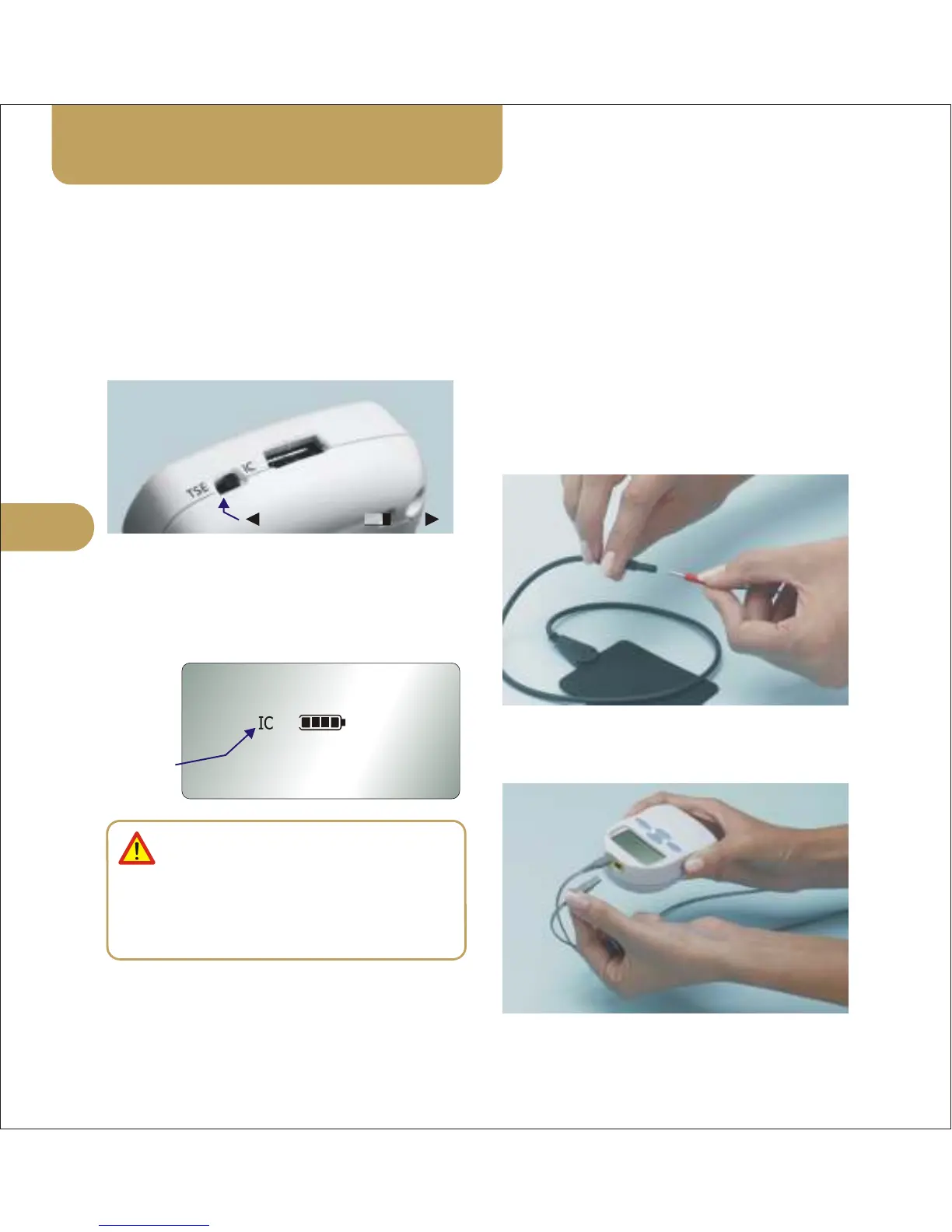 TSE IC

IC