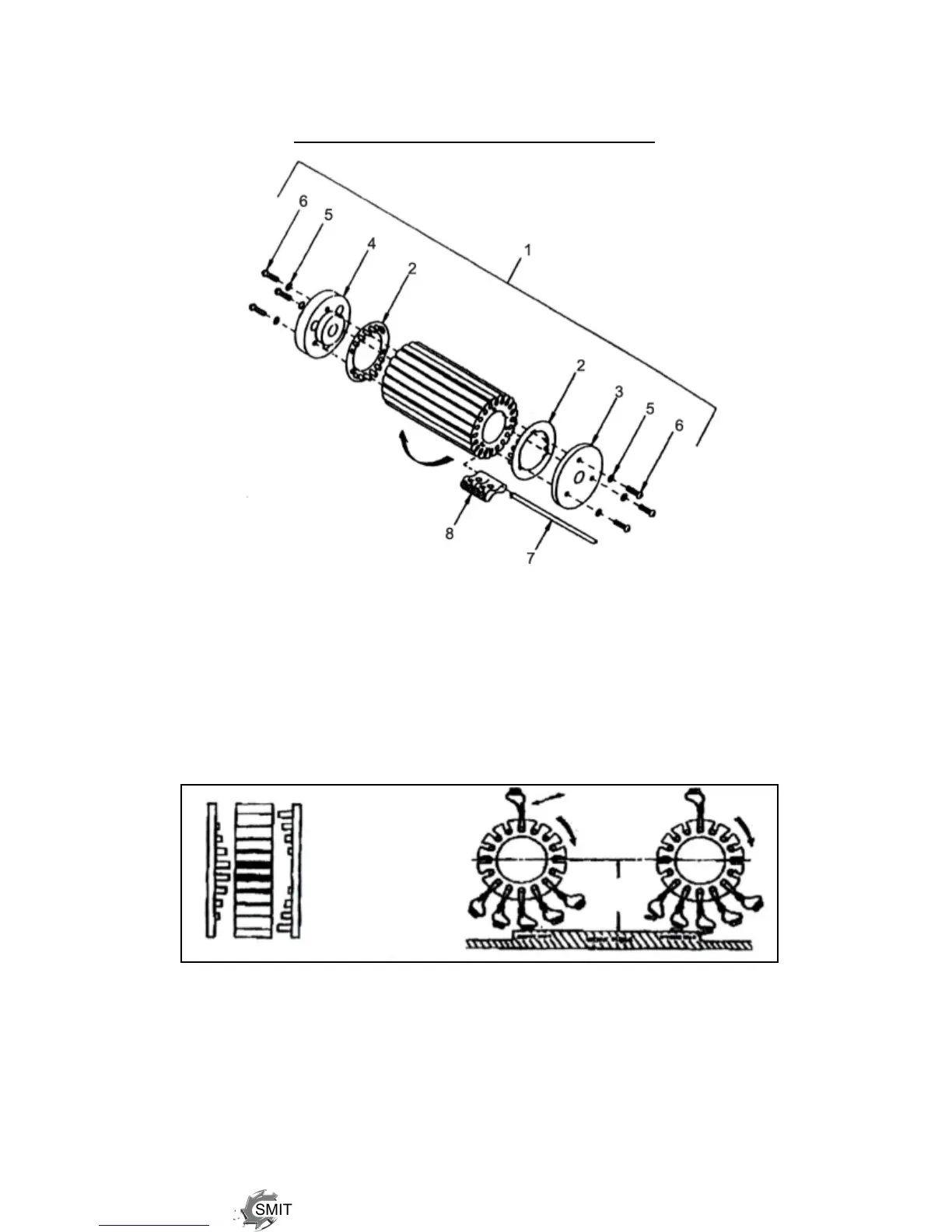 6
5
4
2
1
2
3
5
6
8
7

SMIT