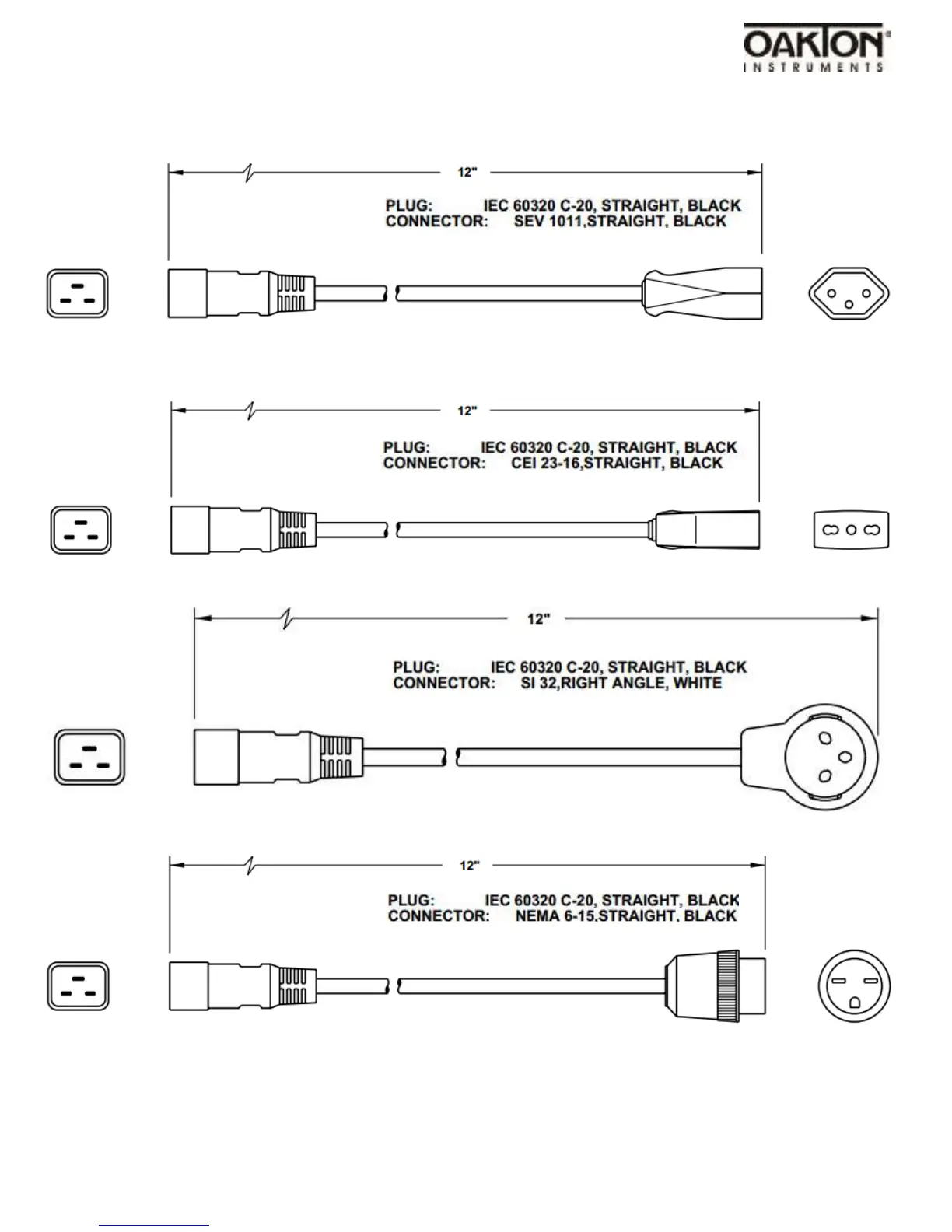 OAKTON®
INSTRUMENTS

12"

PLUG: IEC 60320 C-20, STRAIGHT, BLACK
CONNECTOR: SEV 1011,STRAIGHT, BLACK

12"

PLUG: IEC 60320 C-20, STRAIGHT, BLACK
CONNECTOR: CEI 23-16,STRAIGHT, BLACK

12"

PLUG: IEC 60320 C-20, STRAIGHT, BLACK
CONNECTOR: SI 32,RIGHT ANGLE, WHITE

12"

PLUG: IEC 60320 C-20, STRAIGHT, BLACK
CONNECTOR: NEMA 6-15,STRAIGHT, BLACK