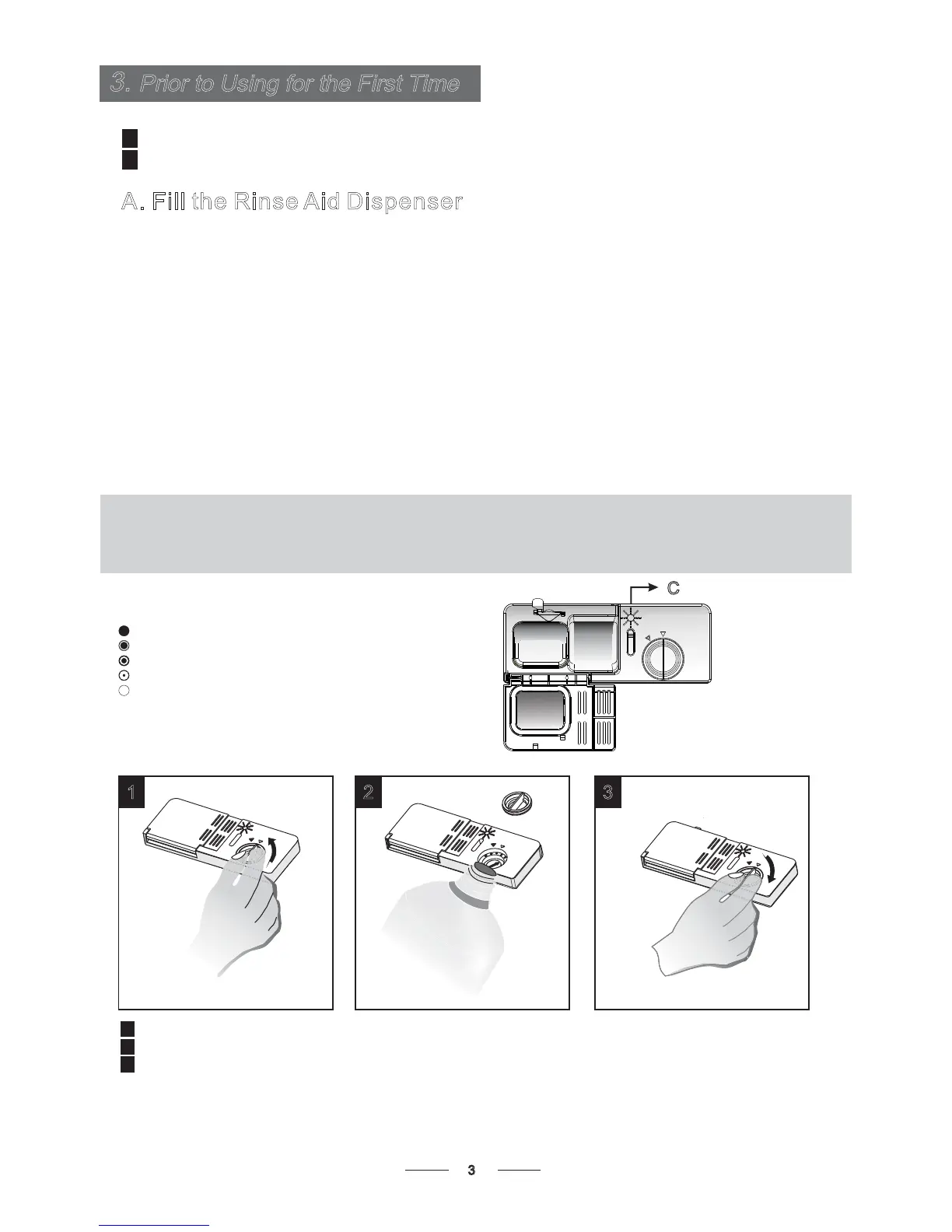 3. Prior to Using for the First Time

A. Fill the Rinse Aid Dispenser

C

1

2

3

3