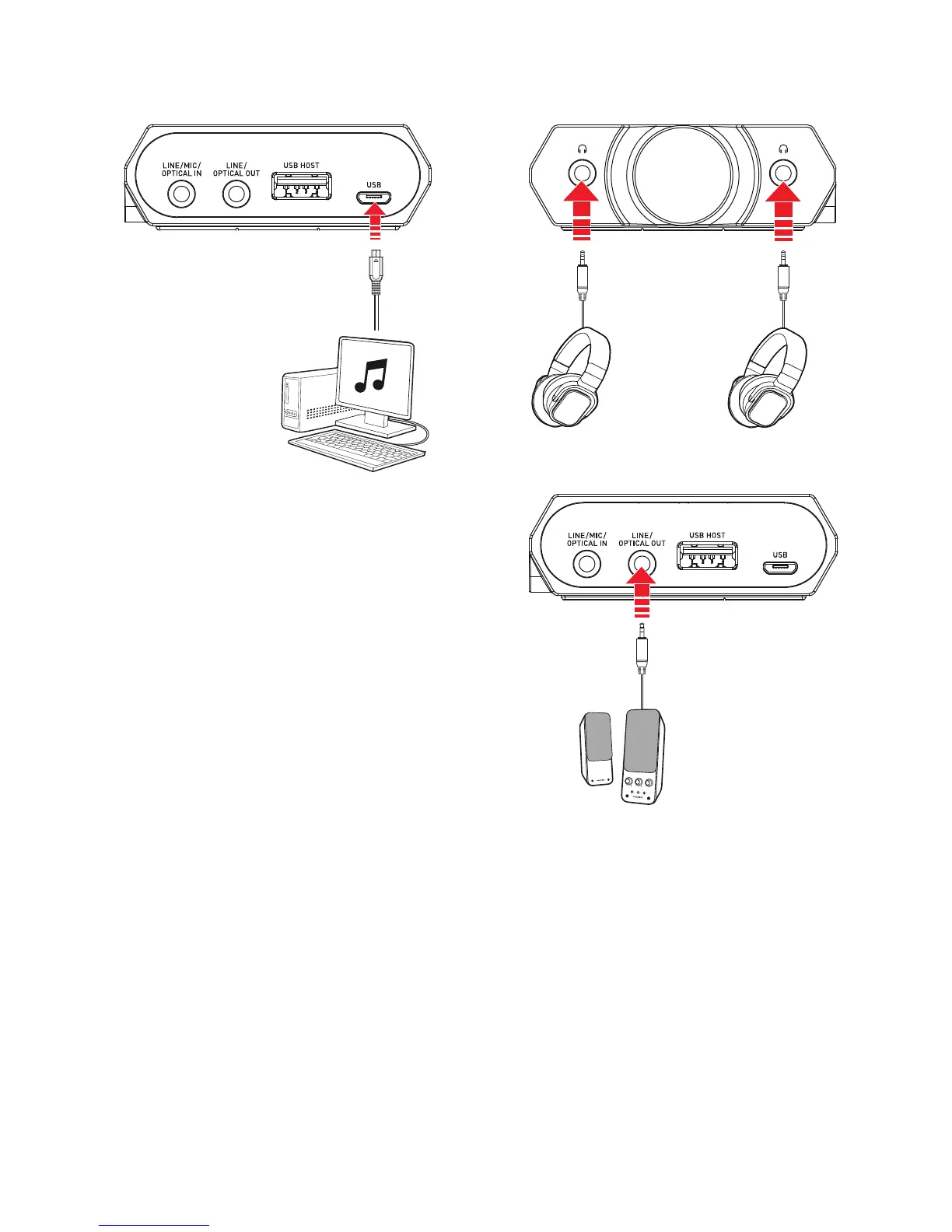 LINE/MIC/
OPTICAL IN

LINE/
OPTICAL OUT

USB HOST

USB

LINE/MIC/
OPTICAL IN

LINE/
OPTICAL OUT

USB HOST

USB