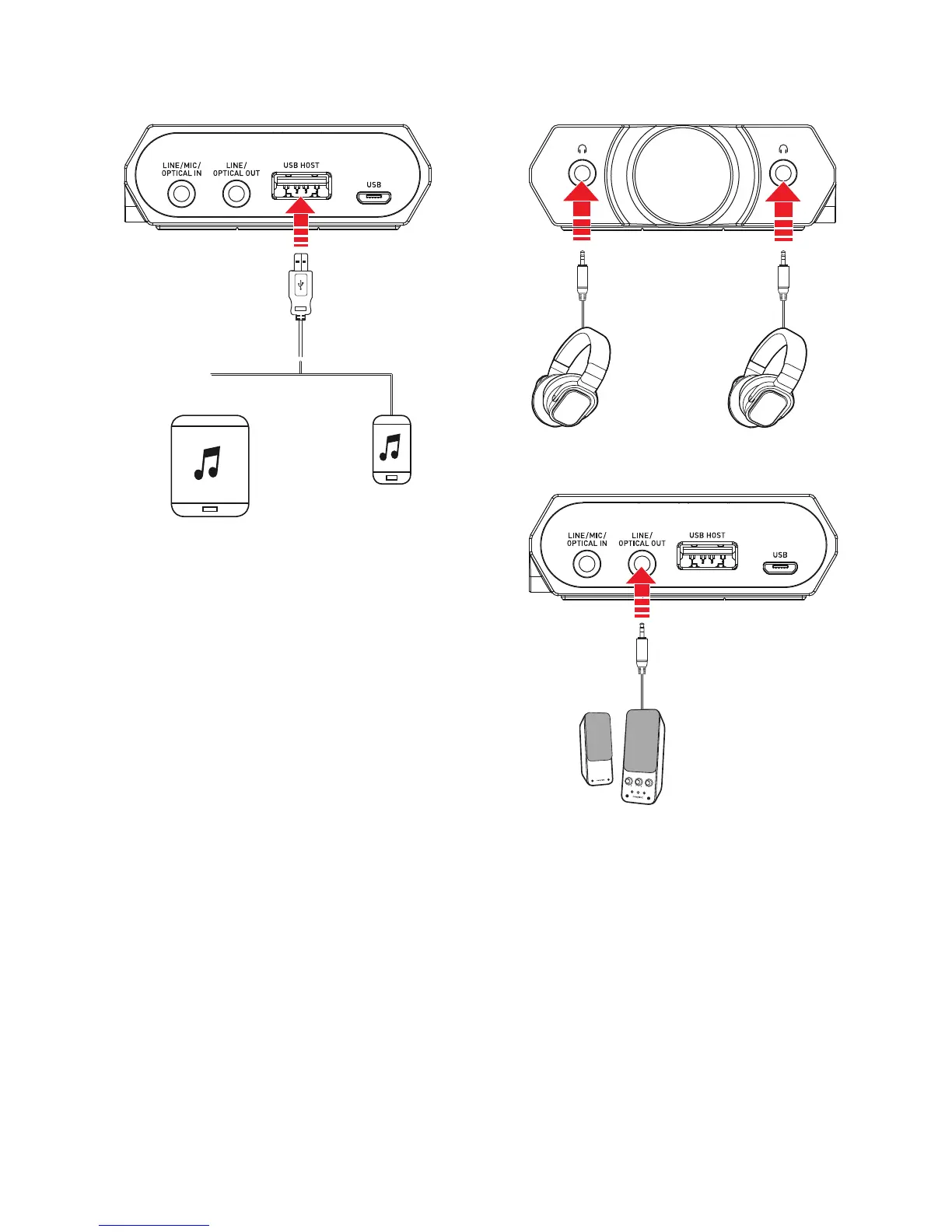 LINE/MIC/
OPTICAL IN

LINE/
OPTICAL OUT

USB HOST

USB

LINE/MIC/
OPTICAL IN

LINE/
OPTICAL OUT

USB HOST

USB