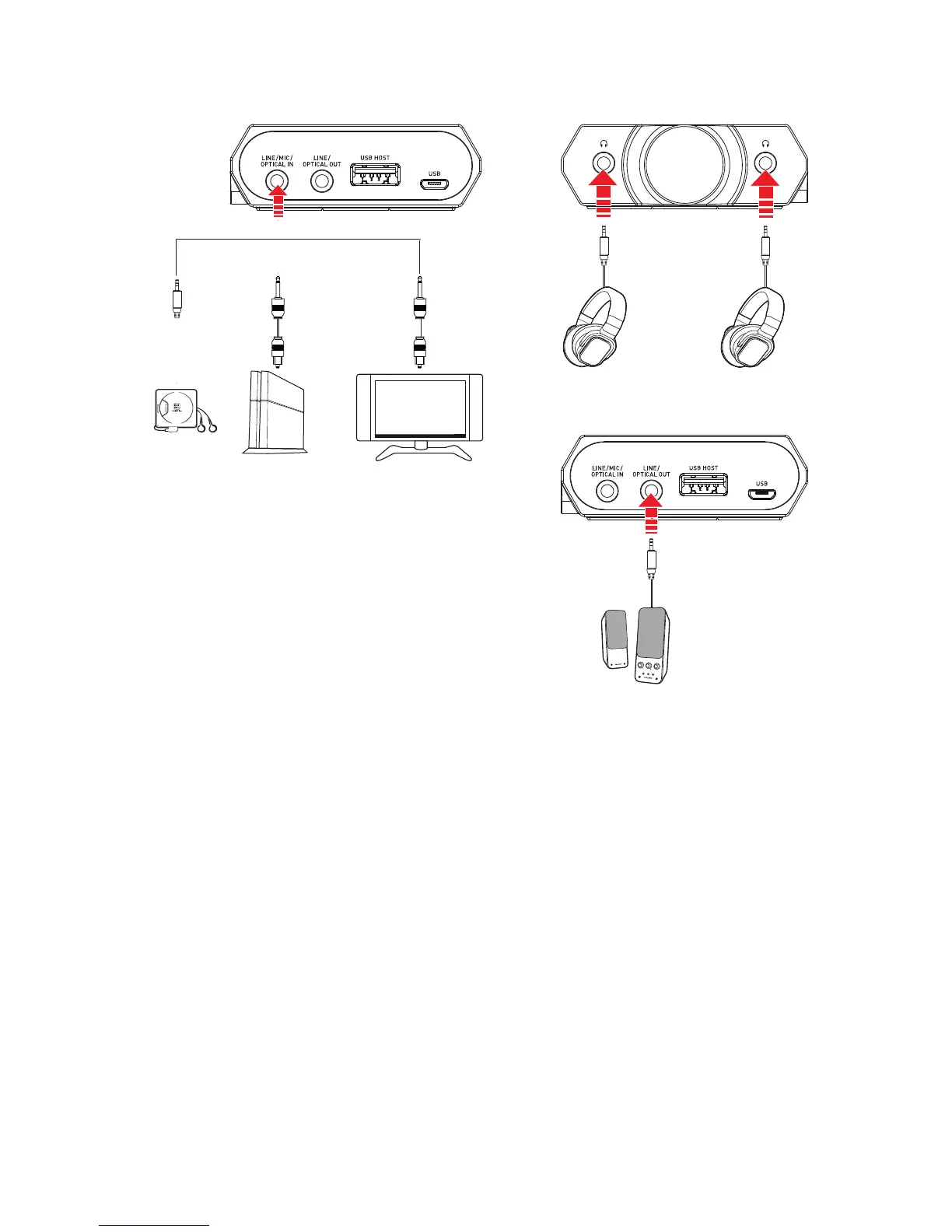 LINE/MIC/ OPTICAL IN

LINE/ OPTICAL OUT

USB HOST

USB

LINE/MIC/ OPTICAL IN

LINE/ OPTICAL OUT

USB HOST

USB