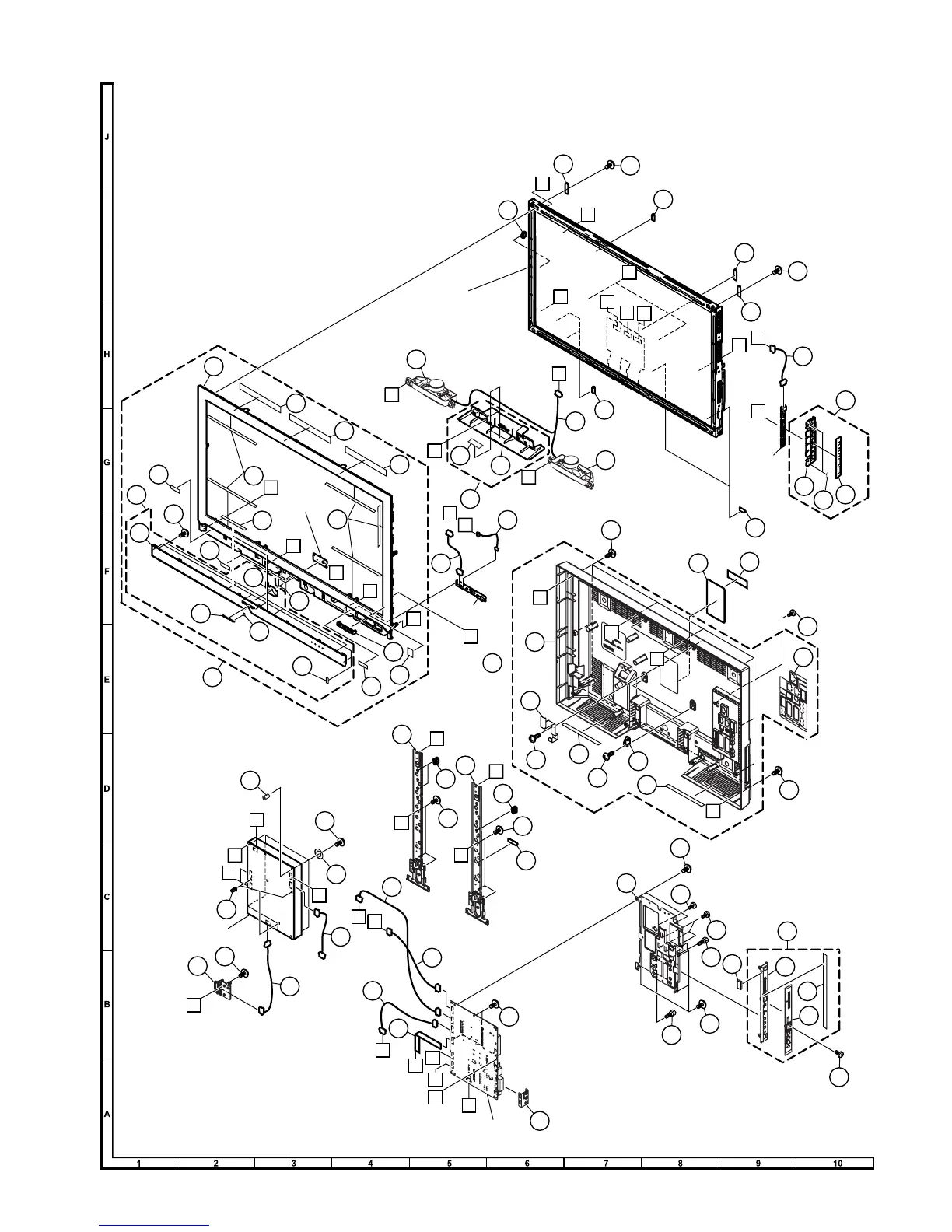 J

I

H

G

F

E

D

C

B

A

1 2 3 4 5 6 7 8 9 10