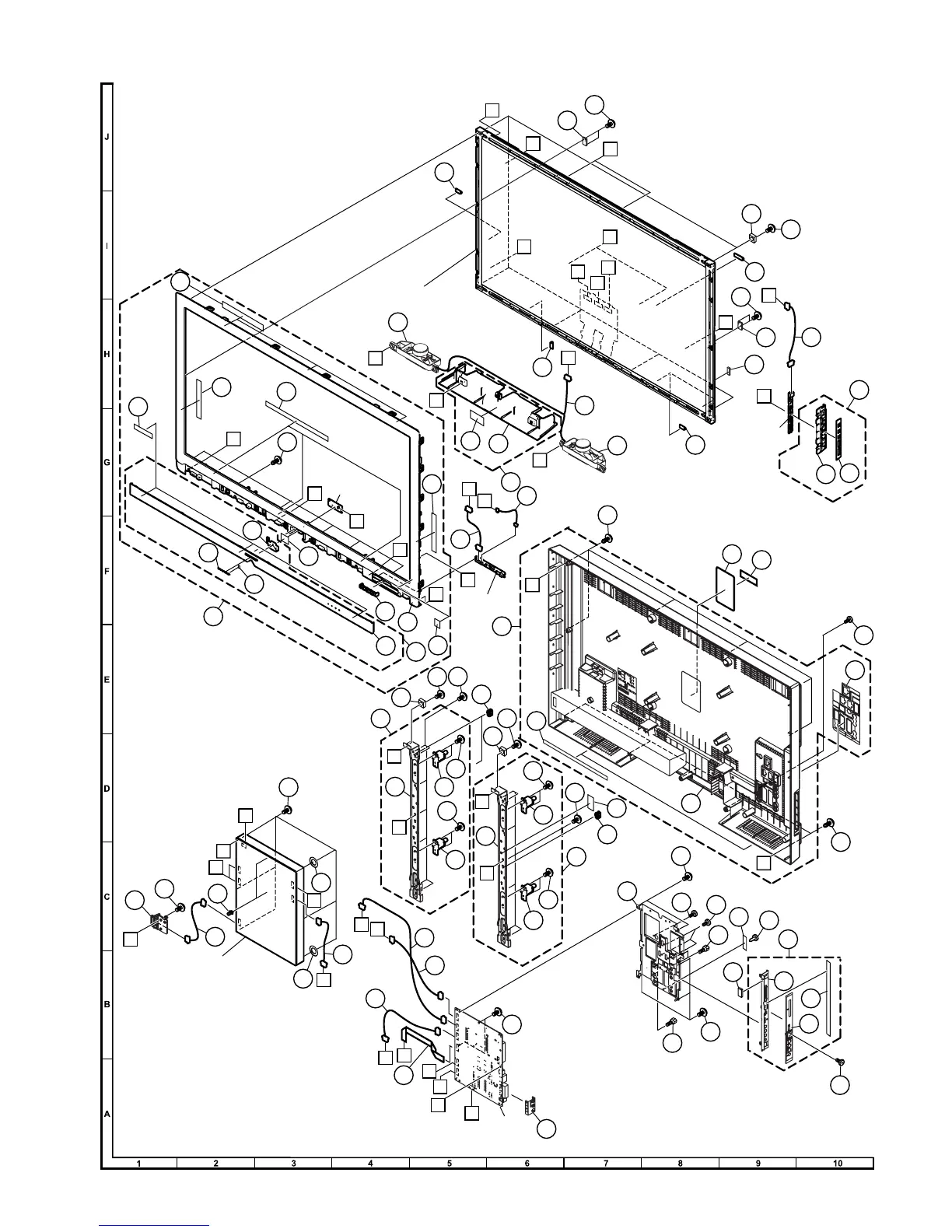 J
I
H
G
F
E
D
C
B
A
1
2
3
4
5
6
7
8
9
10