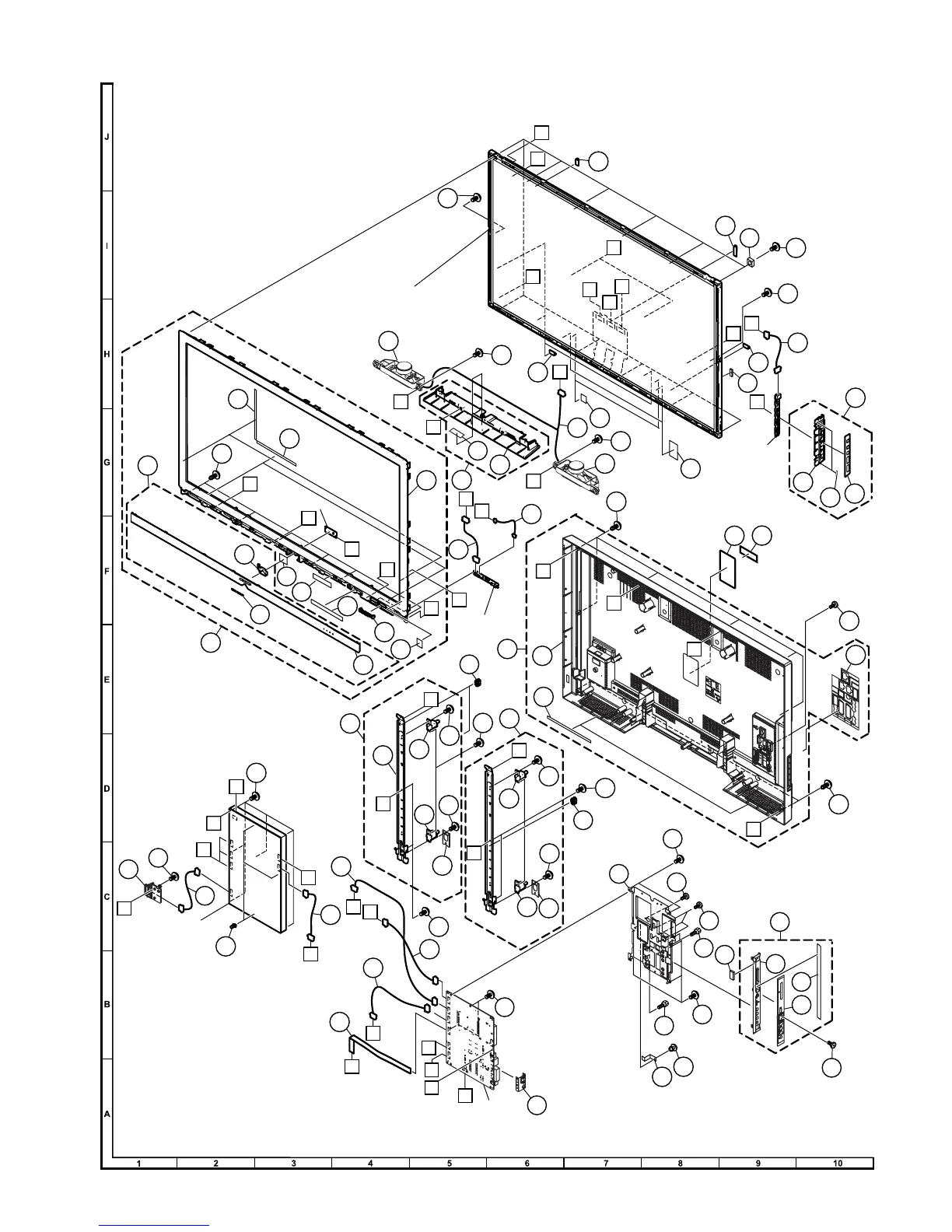 J

I

H

G

F

E

D

C

B

A

1 2 3 4 5 6 7 8 9 10