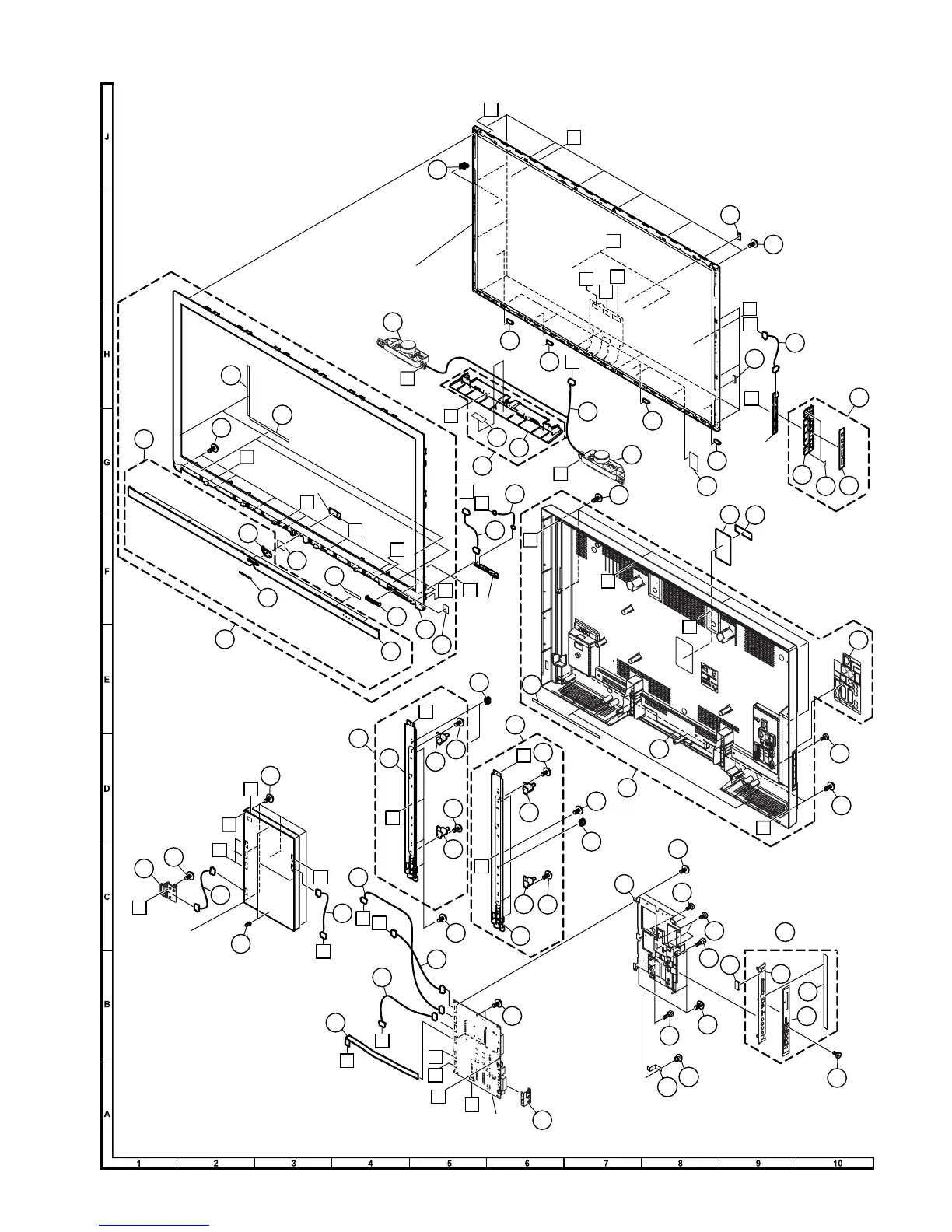 J

I

H

G

F

E

D

C

B

A

1 2 3 4 5 6 7 8 9 10