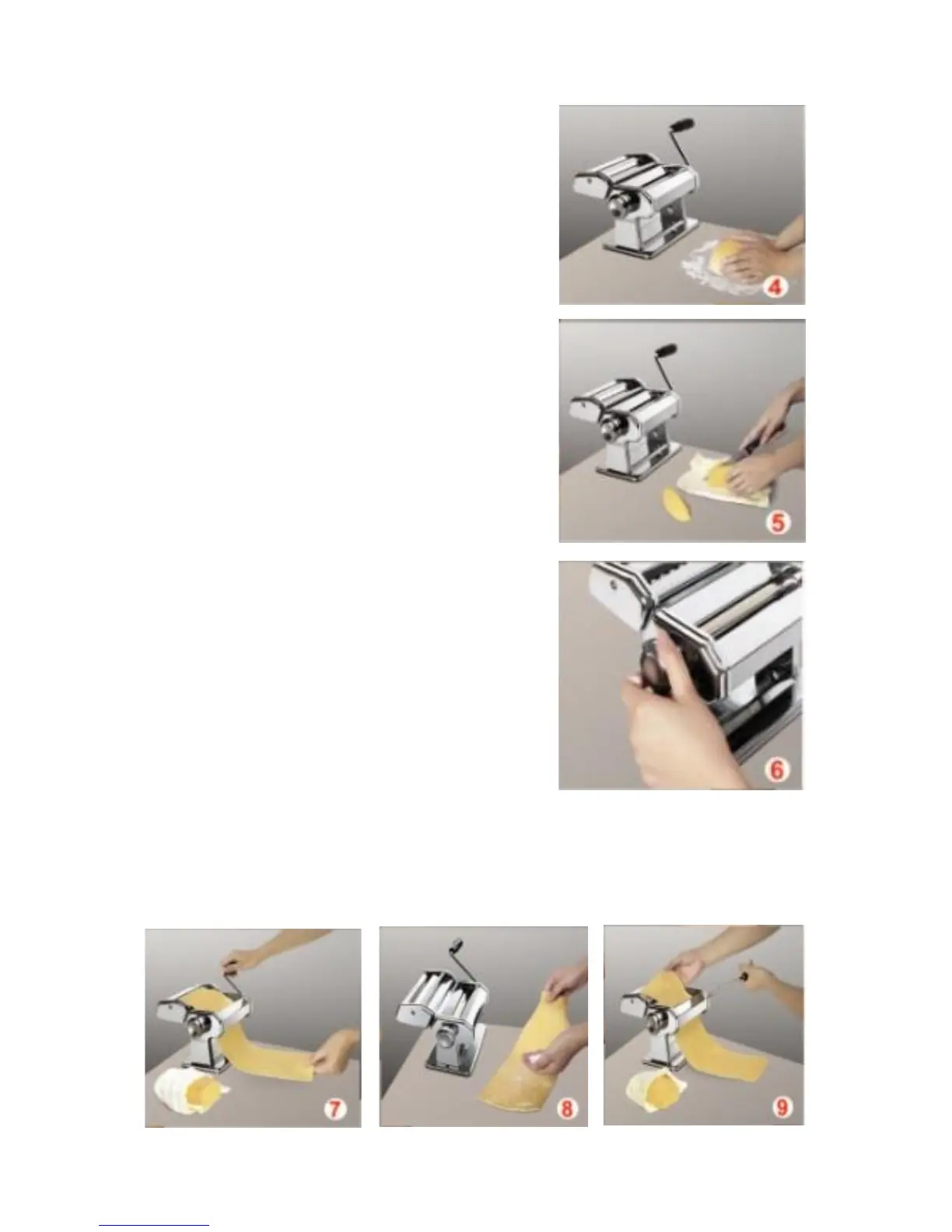 4

5

6

7

8

9