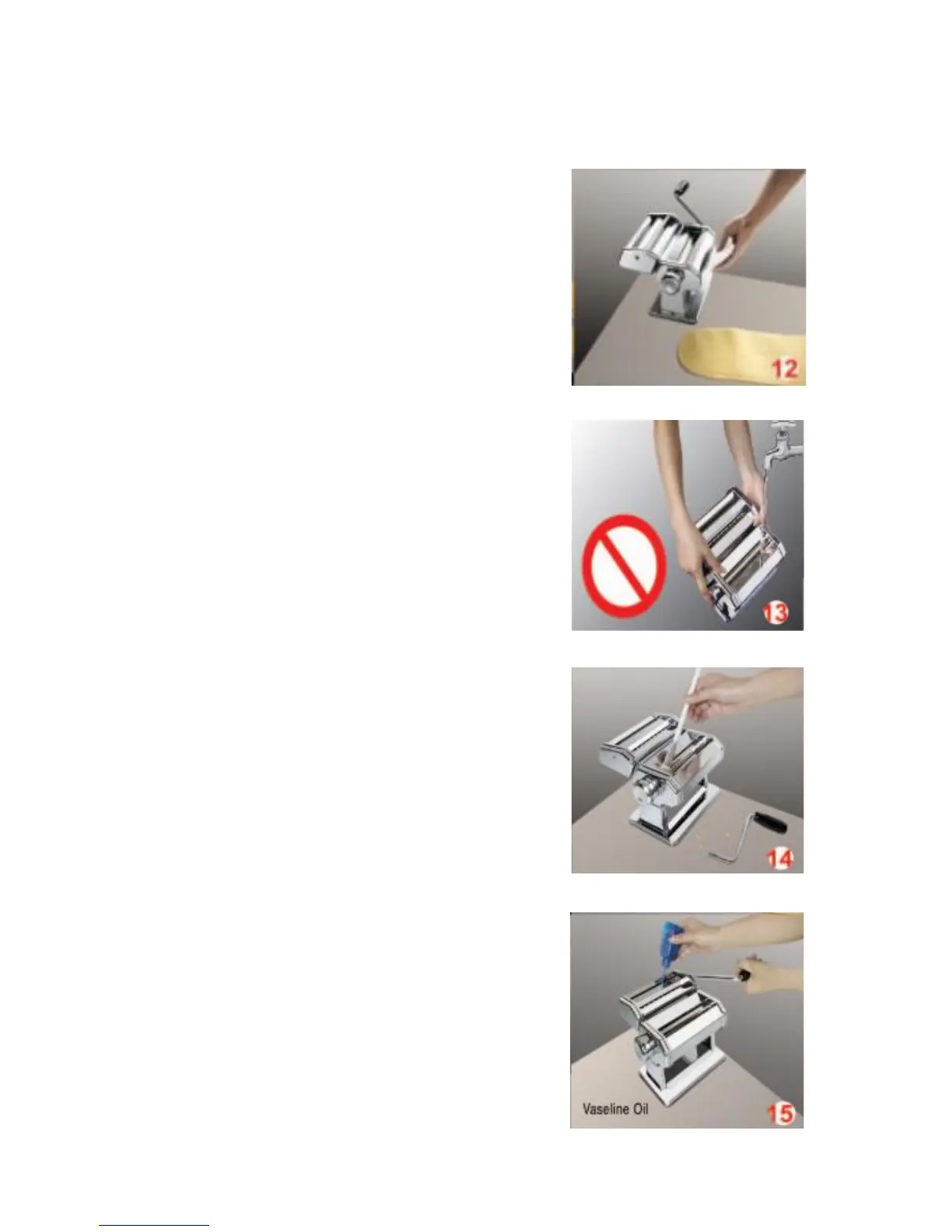 12

13

14

Vaseline Oil

15